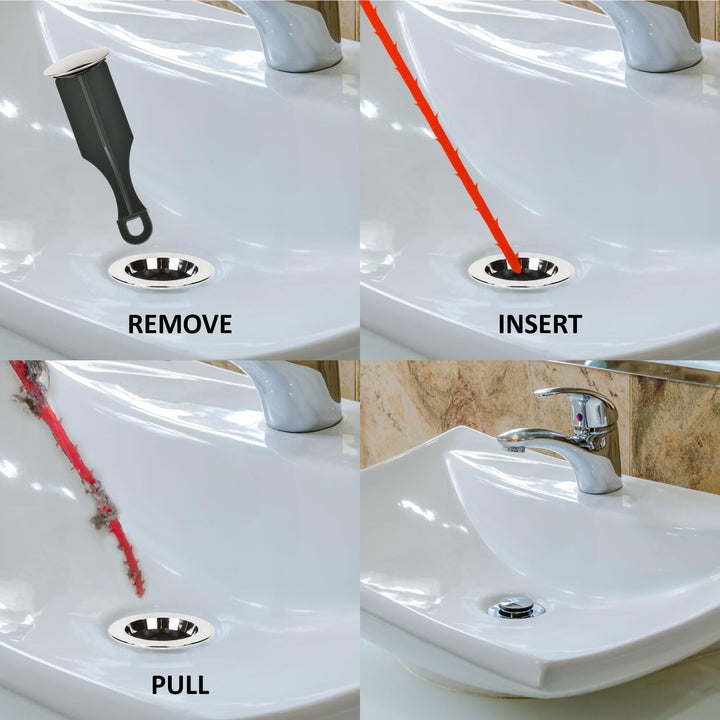 REMOVE

INSERT

PULL