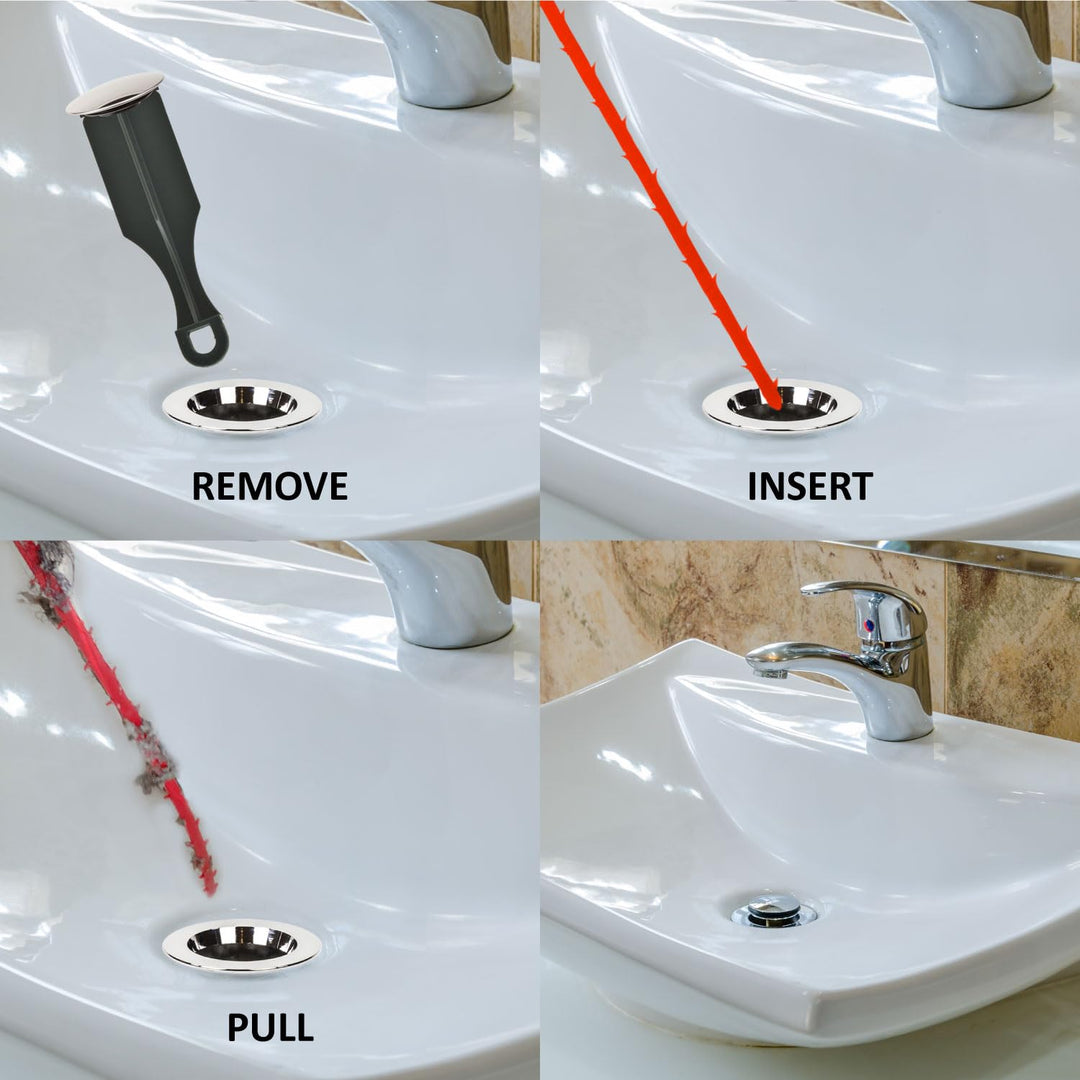 REMOVE

INSERT

PULL