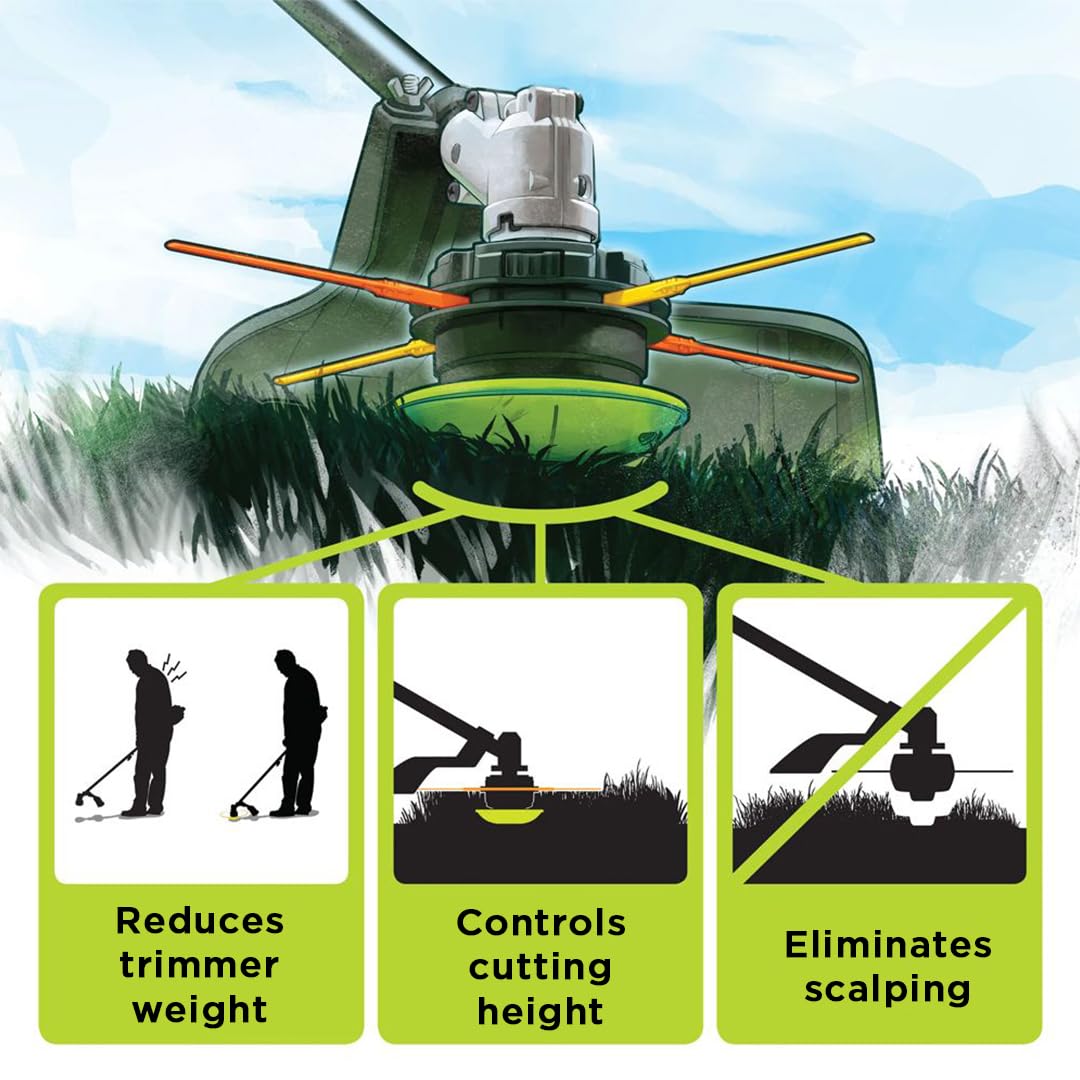 Reduces trimmer weight

Controls cutting height

Eliminates scalping