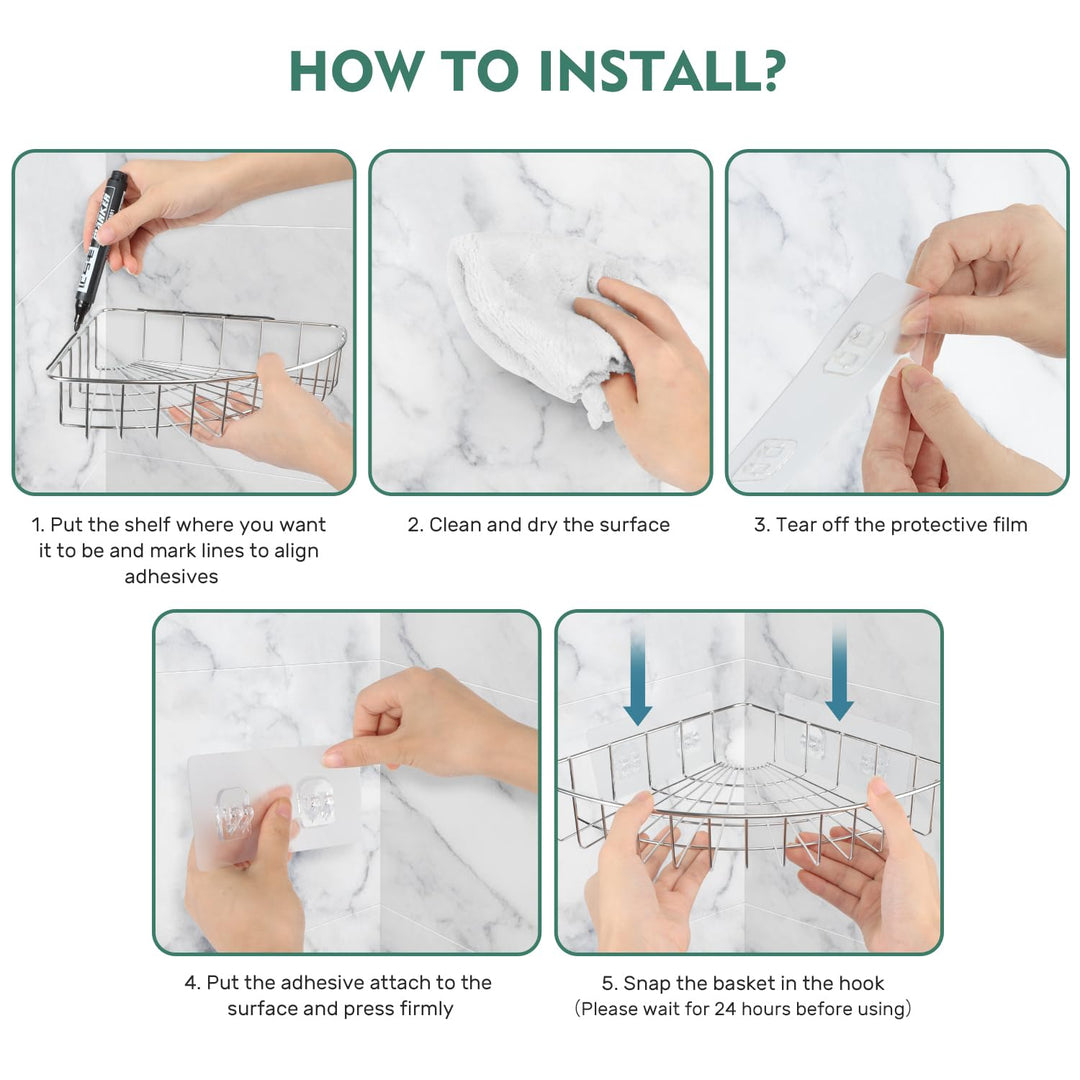 HOW TO INSTALL?

1. Put the shelf where you want it to be and mark lines to align adhesives

2. Clean and dry the surface

3. Tear off the protective film

4. Put the adhesive attach to the surface and press firmly

5. Snap the basket in the hook
(Please wait for 24 hours before using)