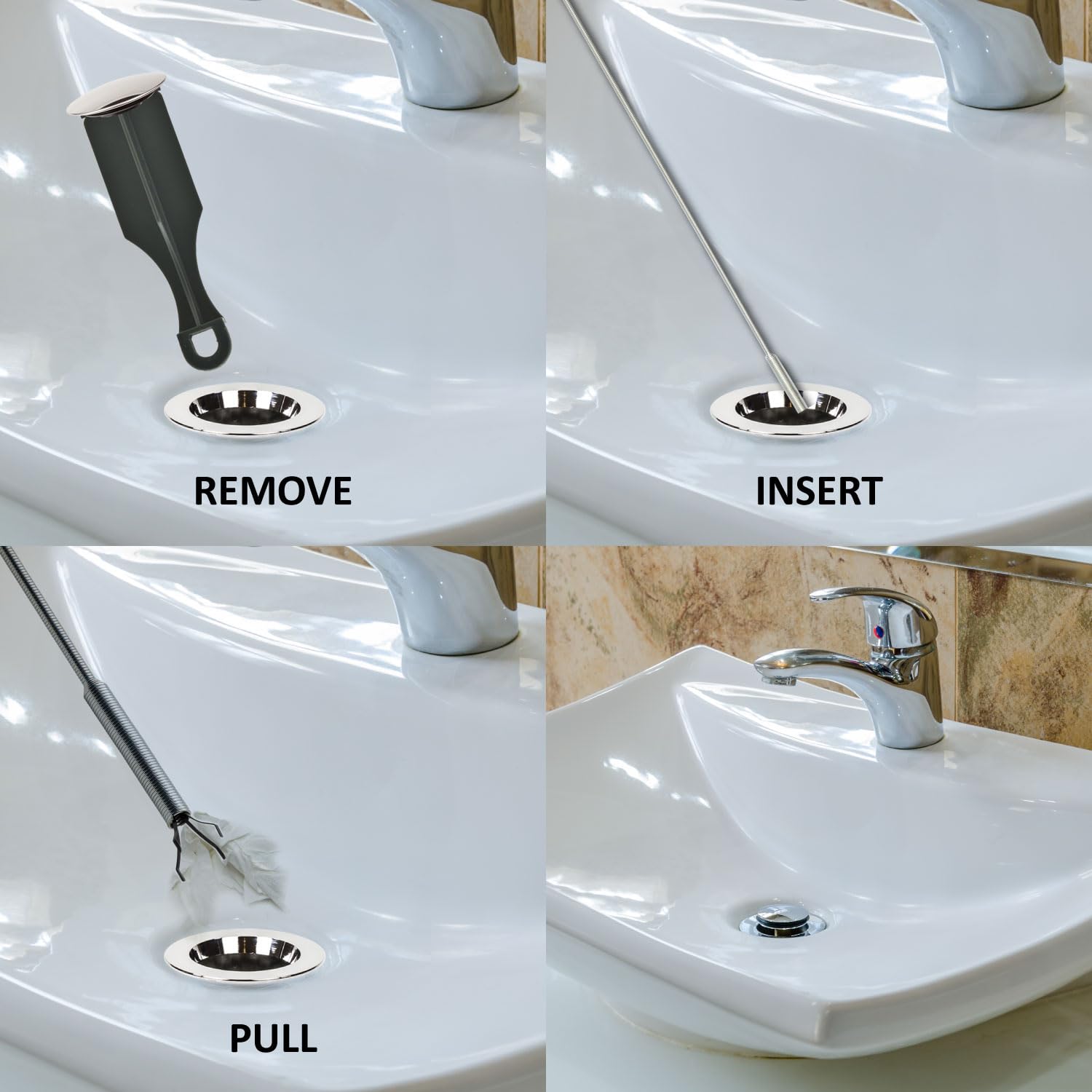 REMOVE

INSERT

PULL