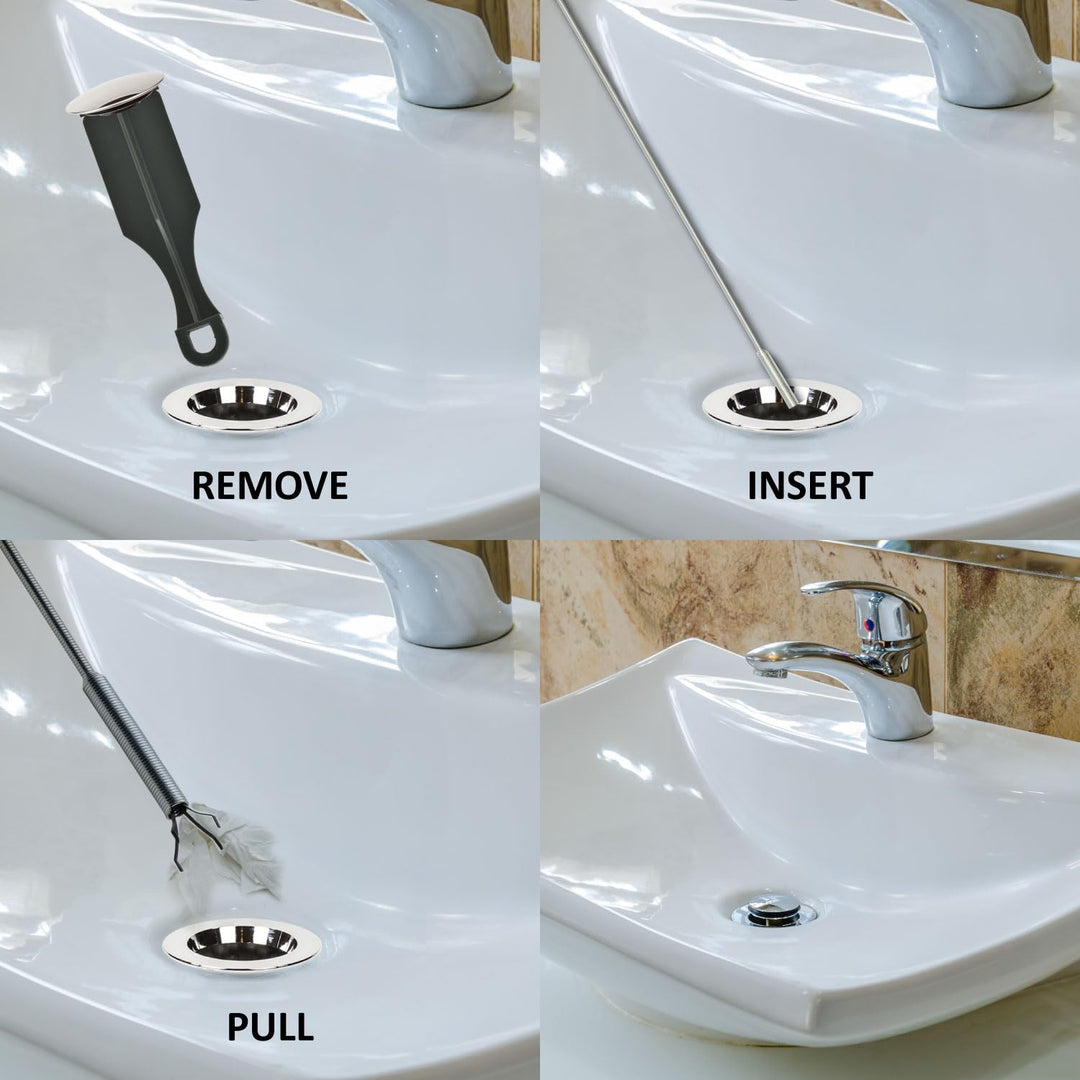 REMOVE

INSERT

PULL