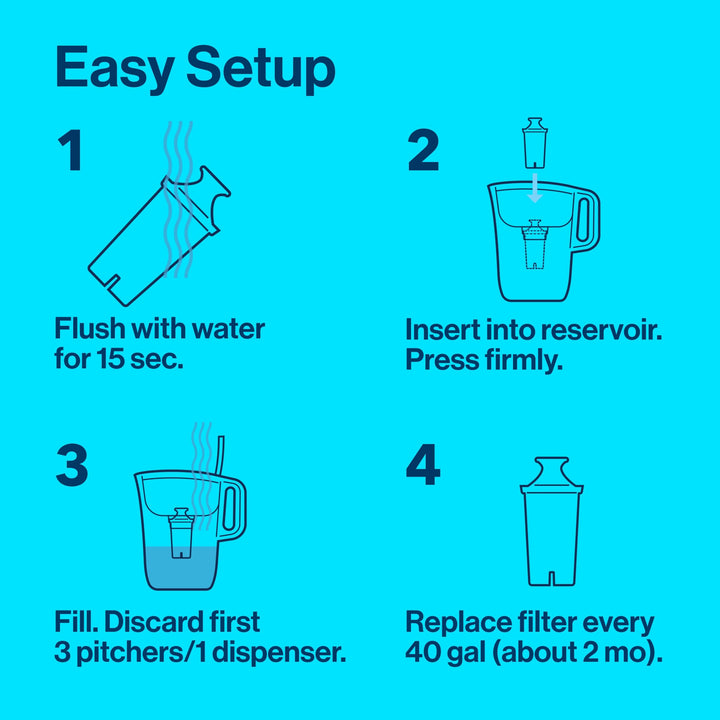 Easy Setup

1

Flush with water for 15 sec.

2

Insert into reservoir. Press firmly.

3

Fill. Discard first 3 pitchers/1 dispenser.

4

Replace filter every 40 gal (about 2 mo).