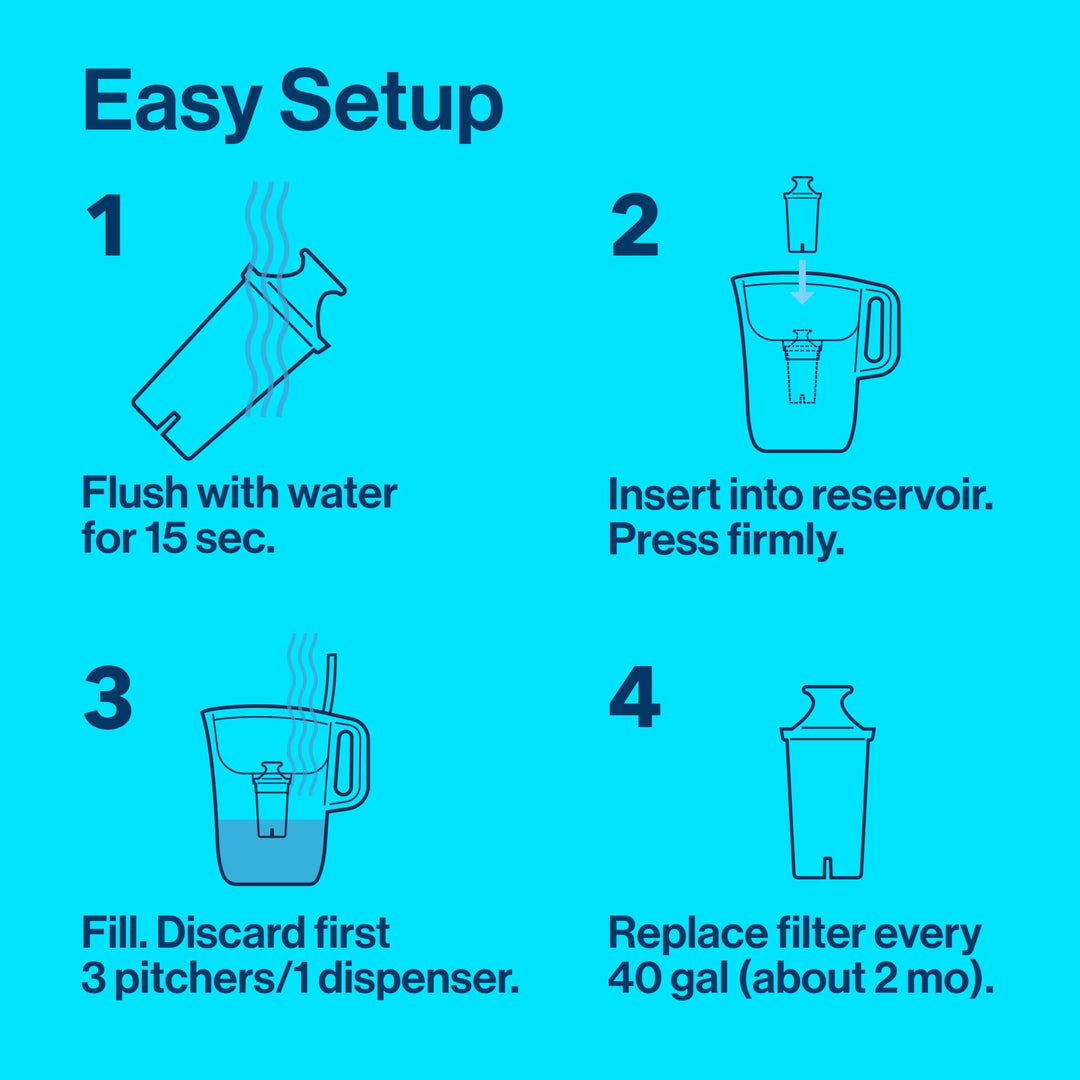 Easy Setup

1

Flush with water for 15 sec.

2

Insert into reservoir. Press firmly.

3

Fill. Discard first 3 pitchers/1 dispenser.

4

Replace filter every 40 gal (about 2 mo).