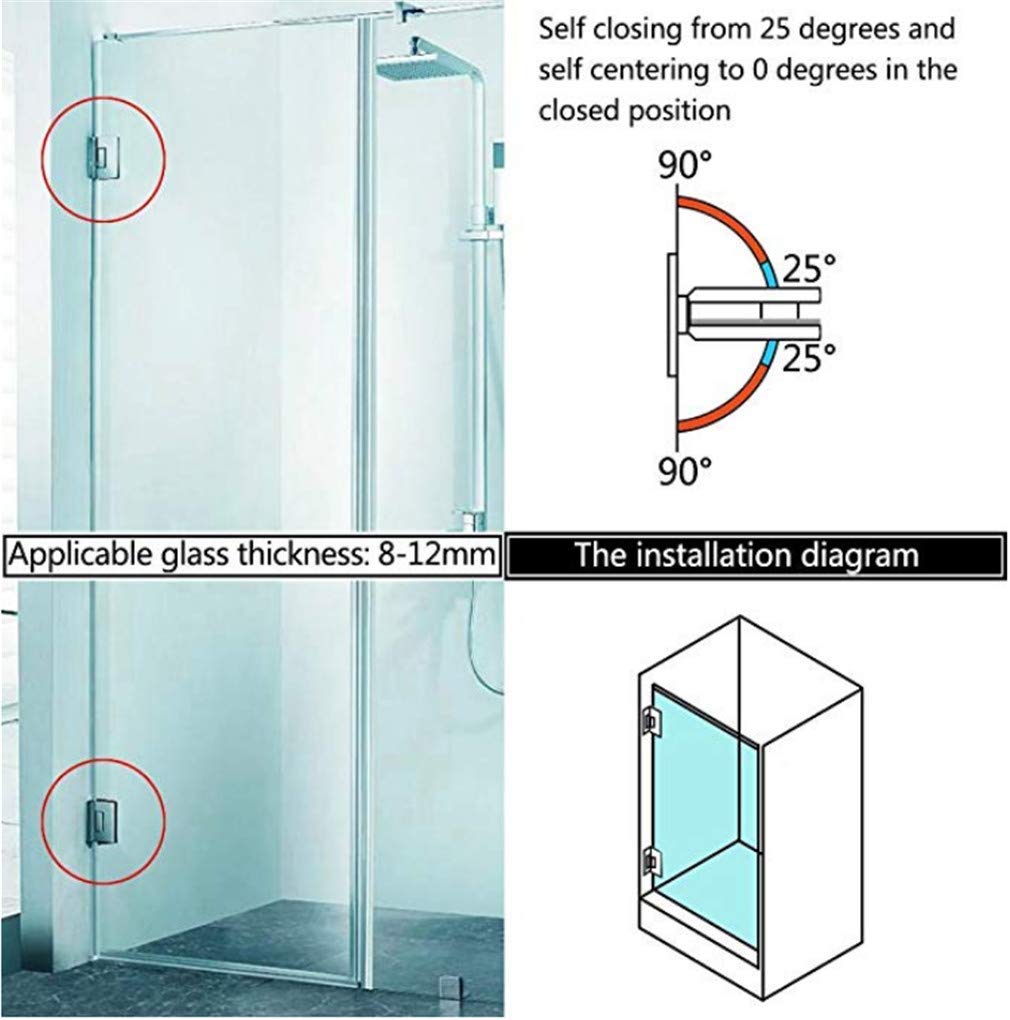 Self closing from 25 degrees and self centering to 0 degrees in the closed position

90°
25°
25°
90°

Applicable glass thickness: 8-12mm

The installation diagram