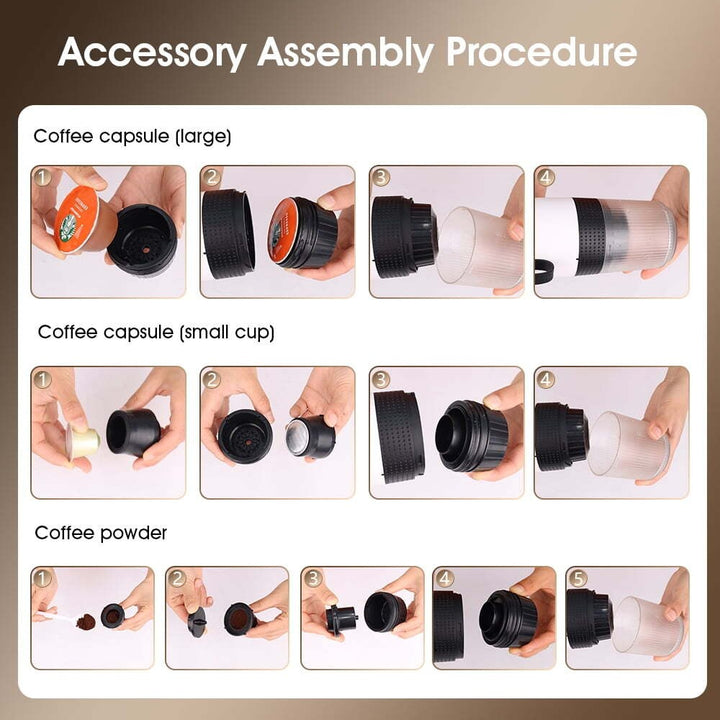 Accessory Assembly Procedure

Coffee capsule (large)

1 2 3 4

Coffee capsule (small cup)

1 2 3 4

Coffee powder

1 2 3 4 5