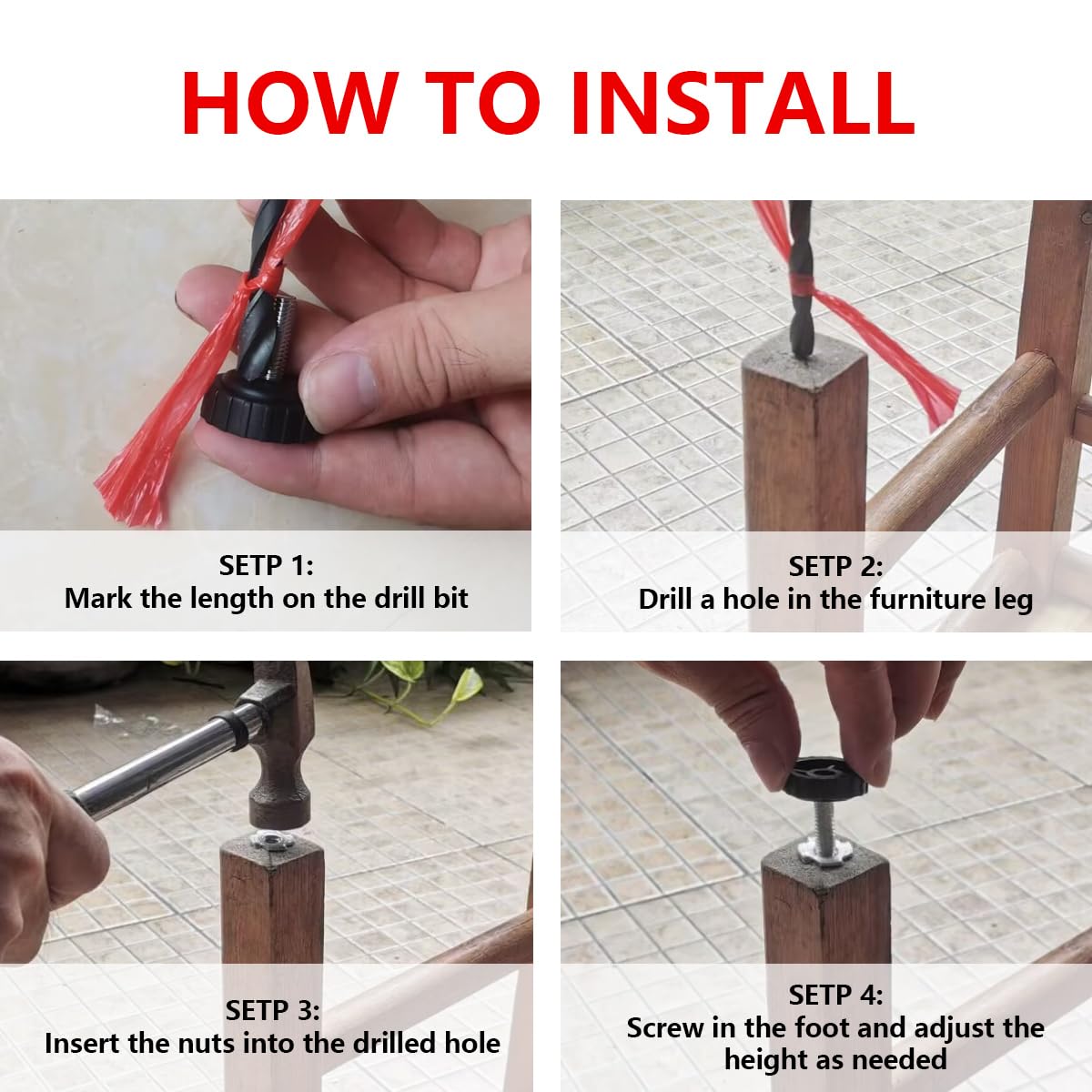 HOW TO INSTALL

SETP 1:
Mark the length on the drill bit

SETP 2:
Drill a hole in the furniture leg

SETP 3:
Insert the nuts into the drilled hole

SETP 4:
Screw in the foot and adjust the height as needed