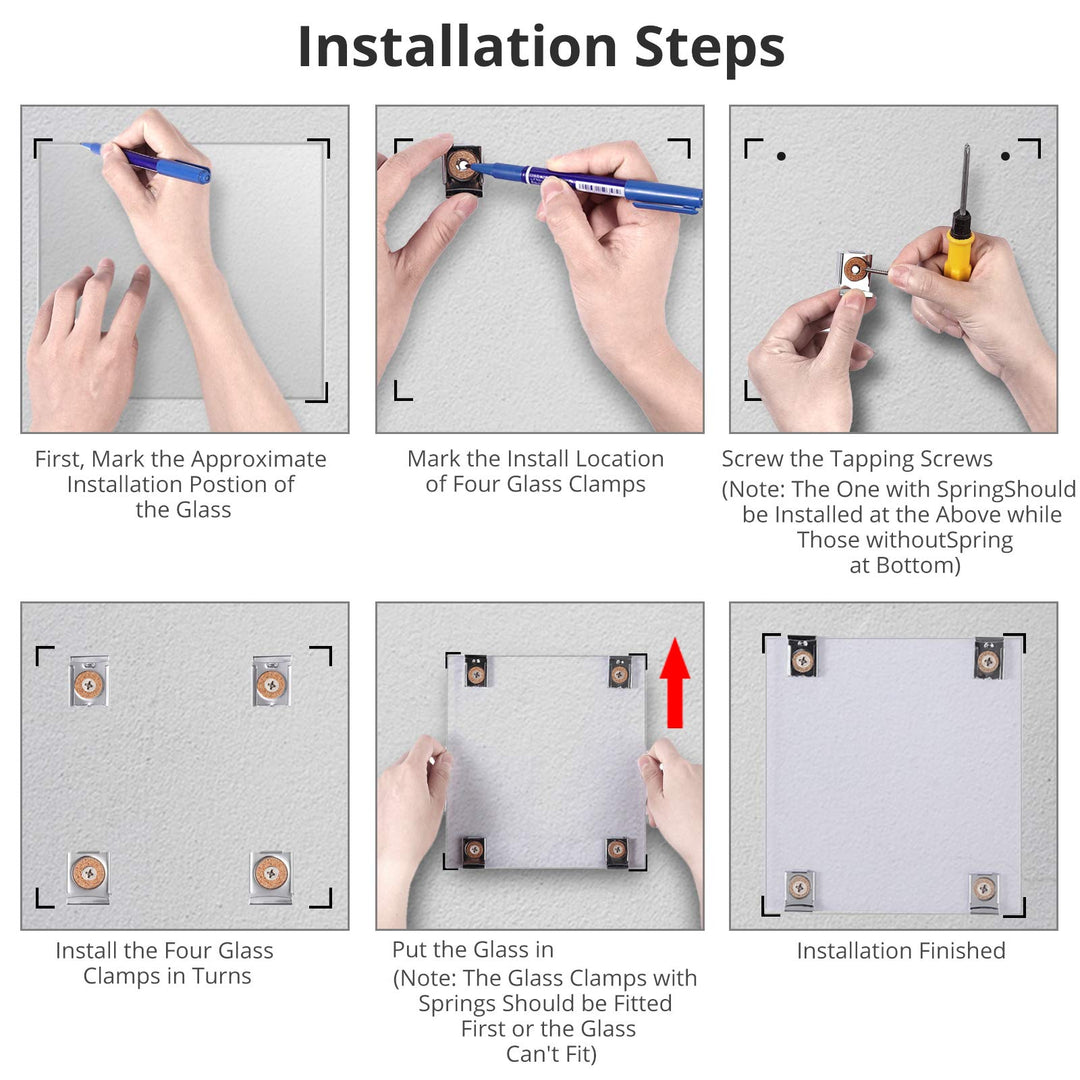 Installation Steps

First, Mark the Approximate Installation Postion of the Glass

Mark the Install Location of Four Glass Clamps

Screw the Tapping Screws
(Note: The One with SpringShould be Installed at the Above while Those withoutSpring at Bottom)

Install the Four Glass Clamps in Turns

Put the Glass in
(Note: The Glass Clamps with Springs Should be Fitted First or the Glass Can't Fit)

Installation Finished