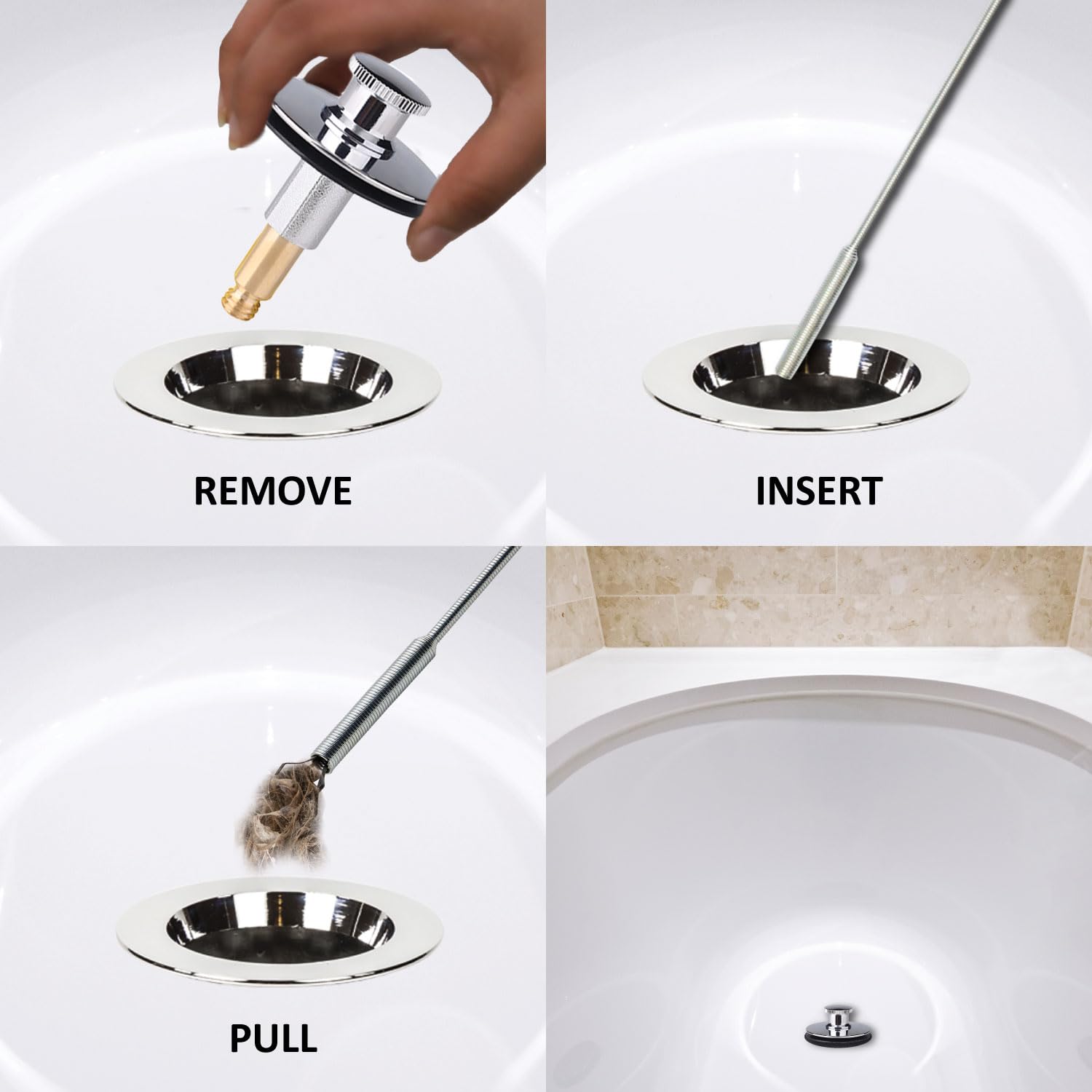 REMOVE

INSERT

PULL