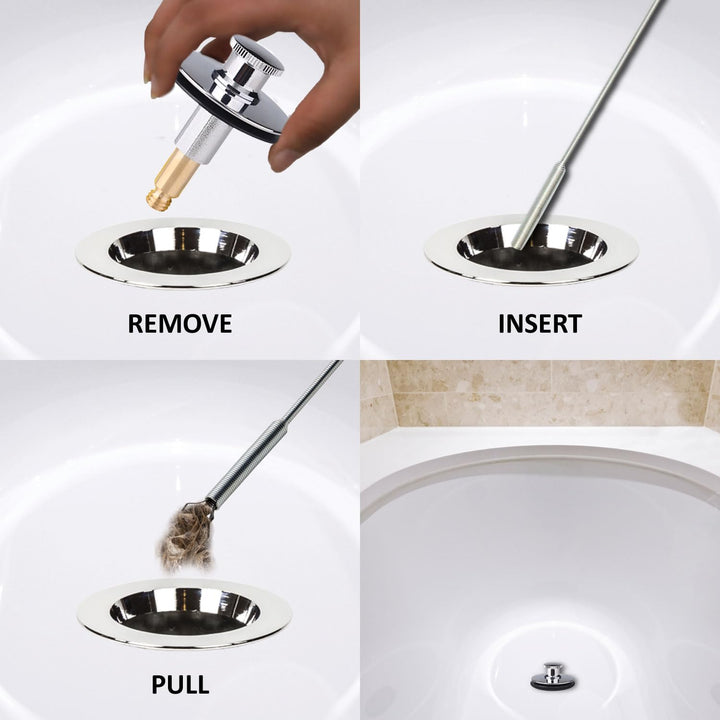 REMOVE

INSERT

PULL