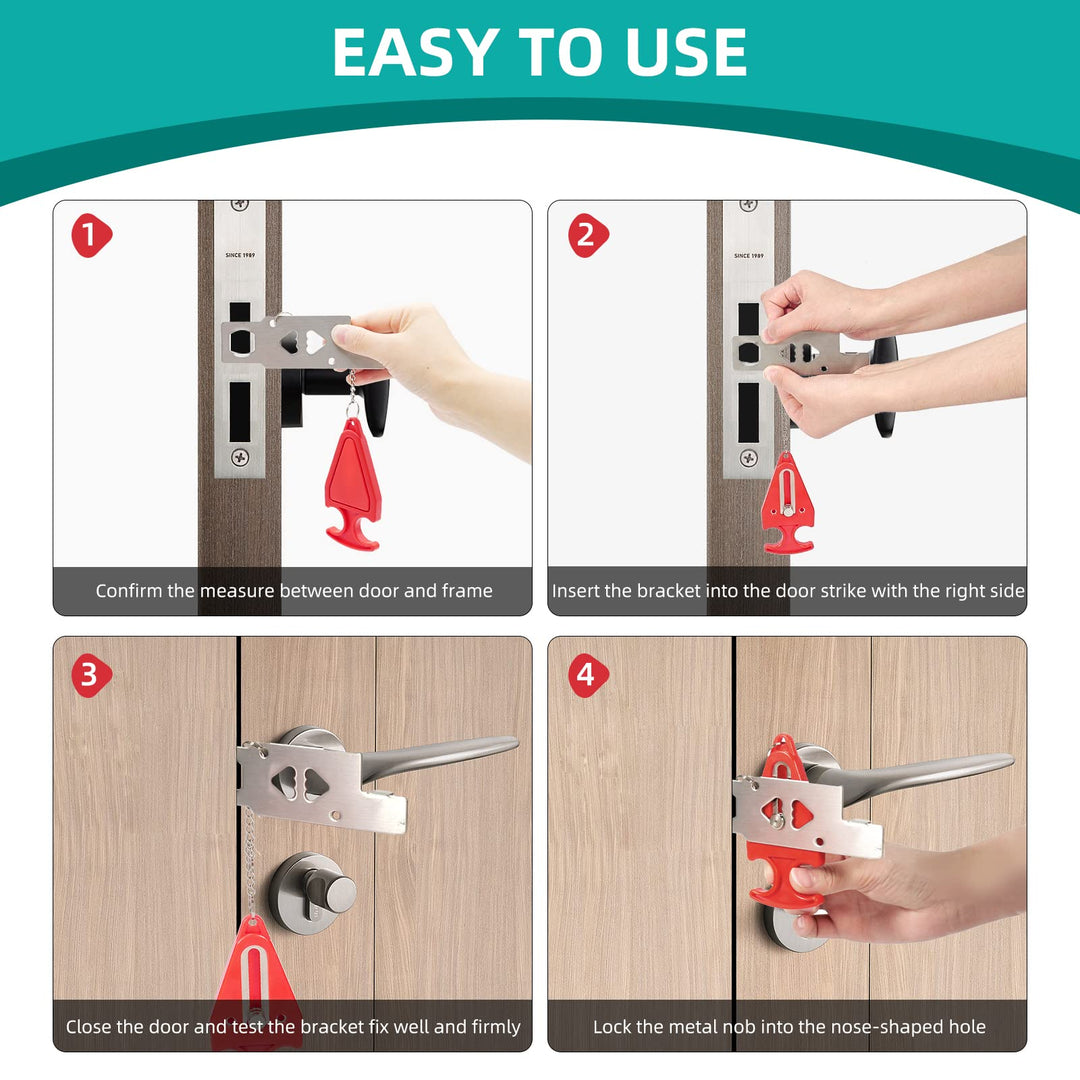 EASY TO USE

1

SINCE 1989

Confirm the measure between door and frame

2

SINCE 1989

Insert the bracket into the door strike with the right side

3

Close the door and test the bracket fix well and firmly

4

Lock the metal nob into the nose-shaped hole