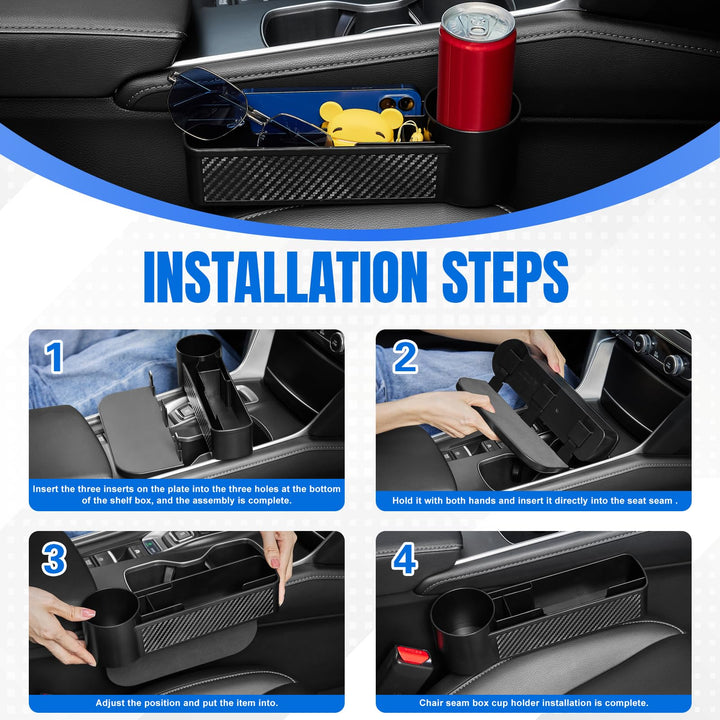 INSTALLATION STEPS

1

Insert the three inserts on the plate into the three holes at the bottom of the shelf box, and the assembly is complete.

2

Hold it with both hands and insert it directly into the seat seam .

3

Adjust the position and put the item into.

4

Chair seam box cup holder installation is complete.