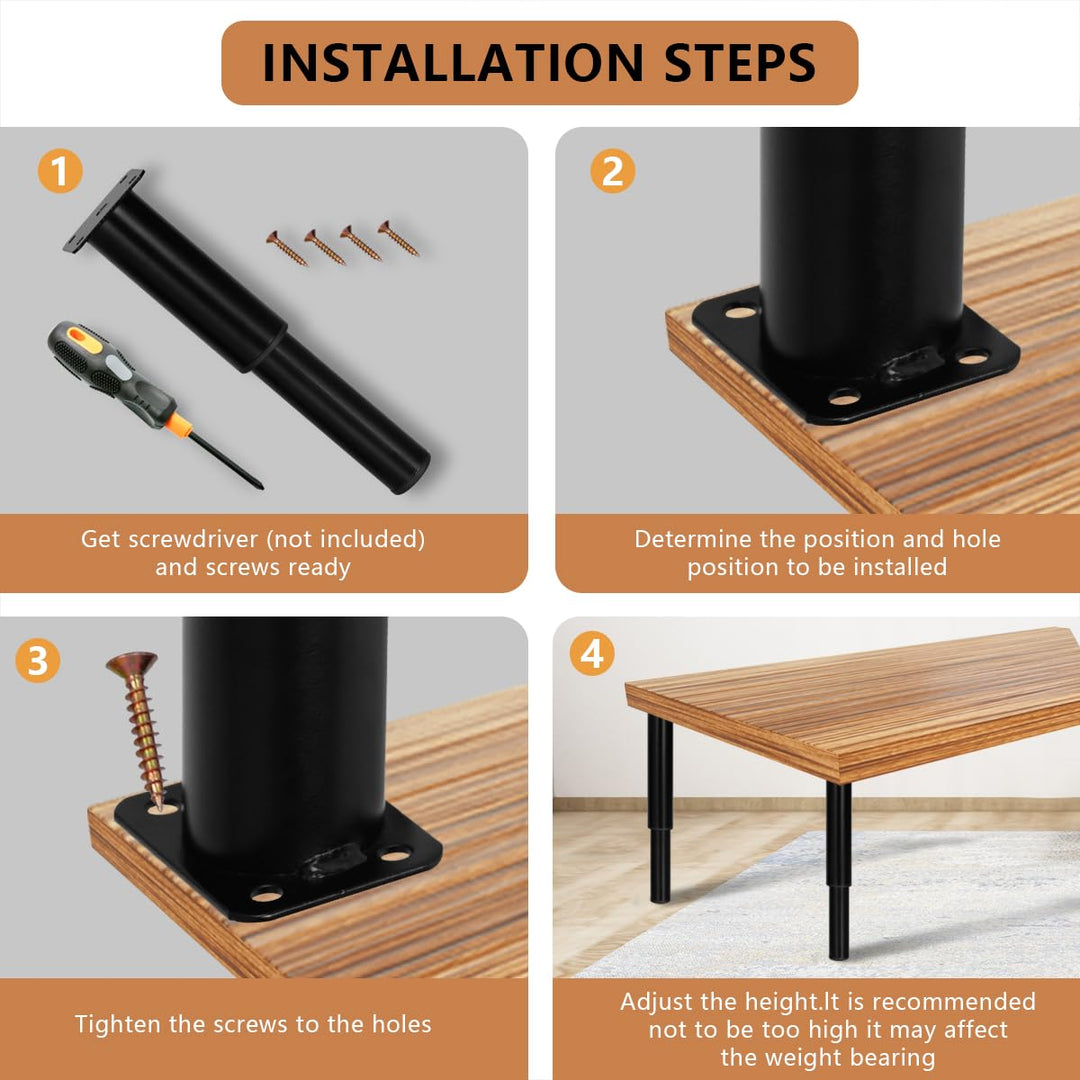 INSTALLATION STEPS

1

Get screwdriver (not included) and screws ready

2

Determine the position and hole position to be installed

3

Tighten the screws to the holes

4

Adjust the height.It is recommended not to be too high it may affect the weight bearing