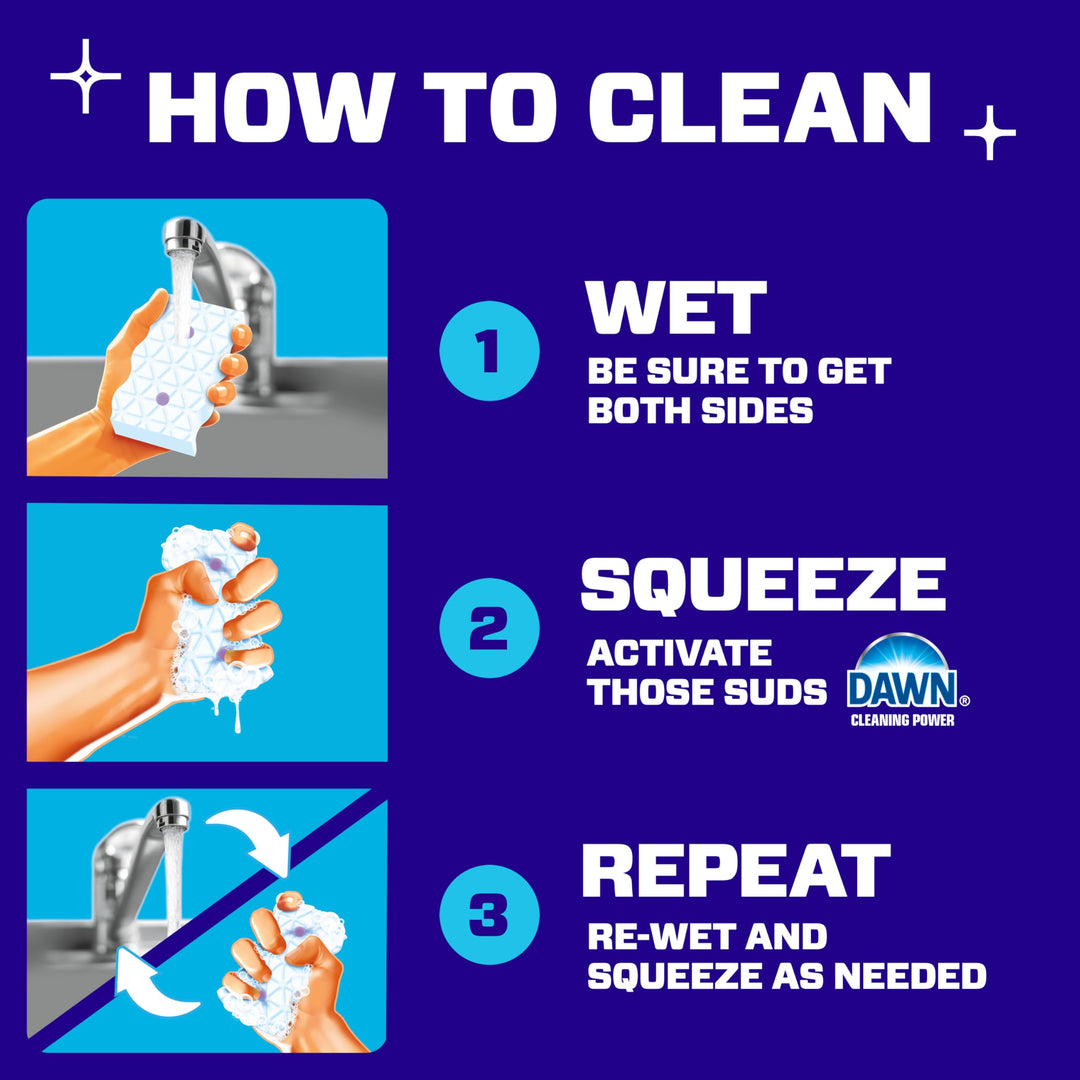 HOW TO CLEAN

1 WET
BE SURE TO GET BOTH SIDES

2 SQUEEZE
ACTIVATE THOSE SUDS

DAWN®
CLEANING POWER

3 REPEAT
RE-WET AND SQUEEZE AS NEEDED