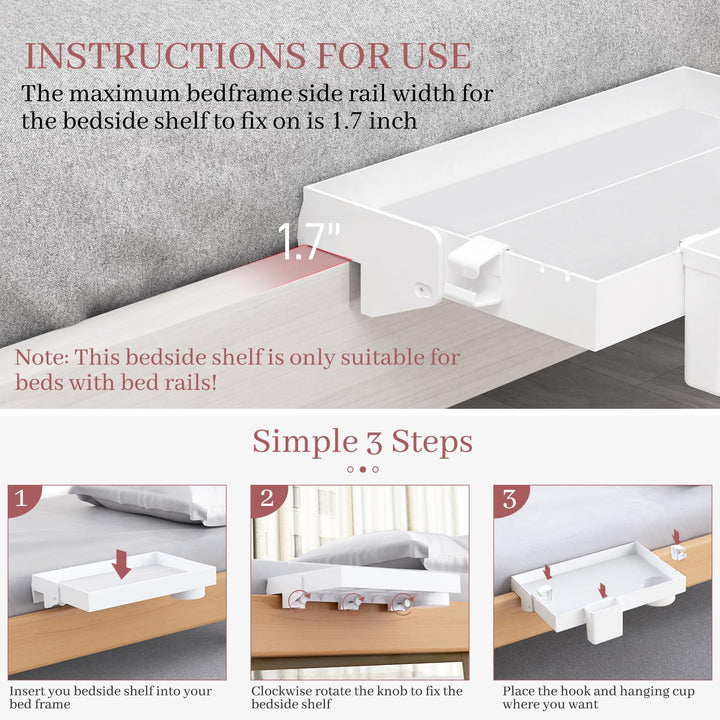 INSTRUCTIONS FOR USE

The maximum bedframe side rail width for the bedside shelf to fix on is 1.7 inch

1.7"

Note: This bedside shelf is only suitable for beds with bed rails!

Simple 3 Steps

1

Insert you bedside shelf into your bed frame

2

Clockwise rotate the knob to fix the bedside shelf

3

Place the hook and hanging cup where you want