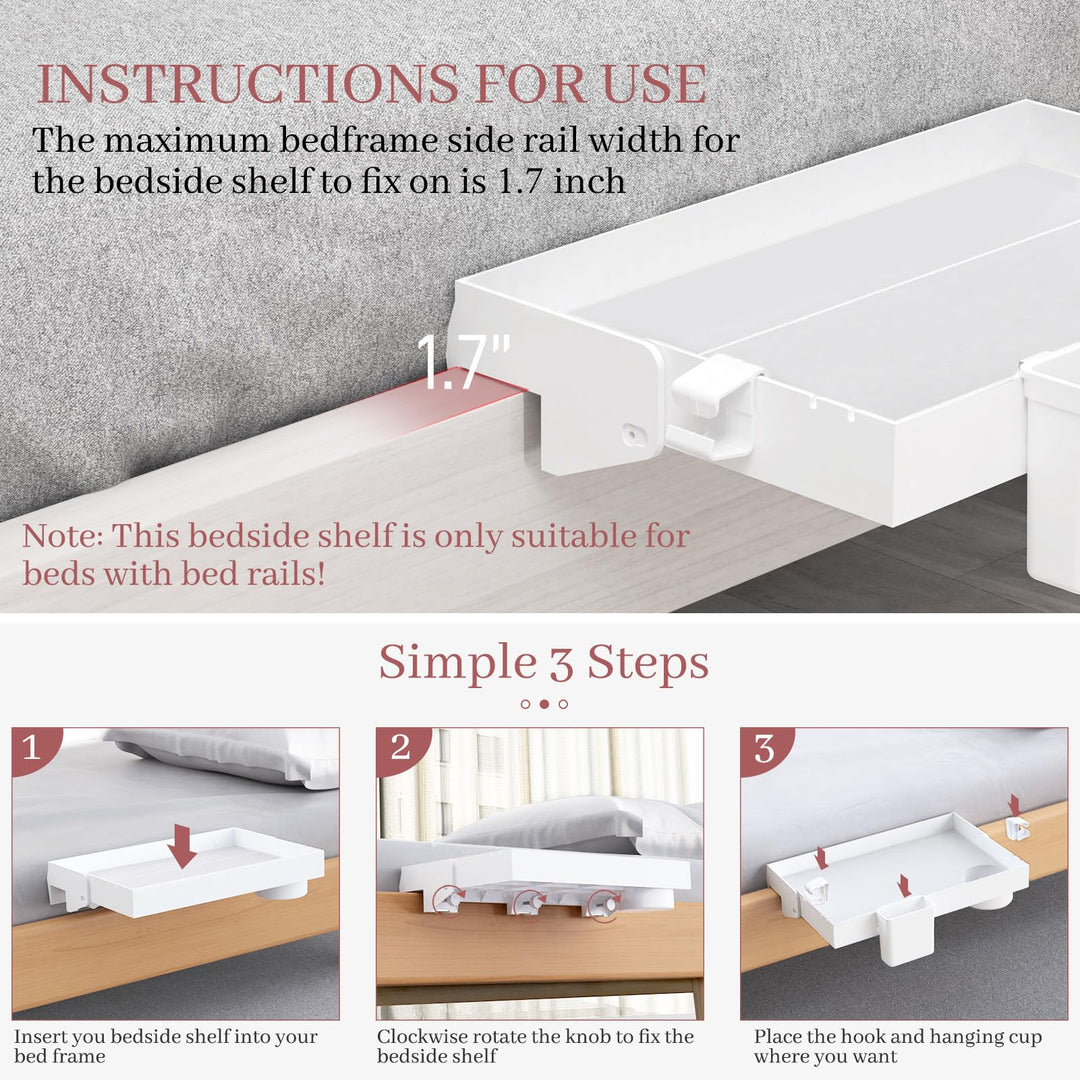 INSTRUCTIONS FOR USE

The maximum bedframe side rail width for the bedside shelf to fix on is 1.7 inch

1.7"

Note: This bedside shelf is only suitable for beds with bed rails!

Simple 3 Steps

1

Insert you bedside shelf into your bed frame

2

Clockwise rotate the knob to fix the bedside shelf

3

Place the hook and hanging cup where you want