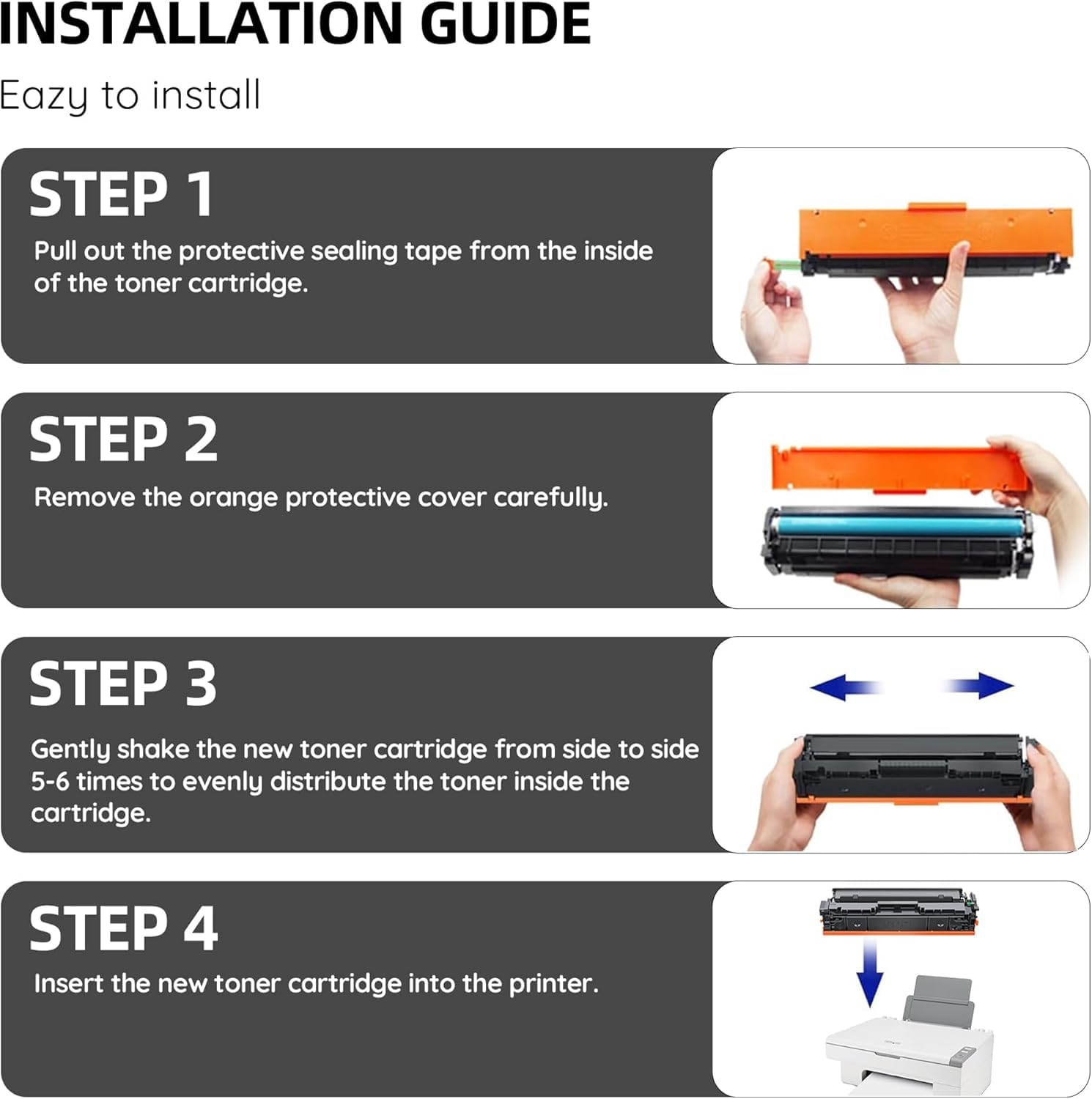 INSTALLATION GUIDE

Eazy to install

STEP 1

Pull out the protective sealing tape from the inside of the toner cartridge.

STEP 2

Remove the orange protective cover carefully.

STEP 3

Gently shake the new toner cartridge from side to side 5-6 times to evenly distribute the toner inside the cartridge.

STEP 4

Insert the new toner cartridge into the printer.