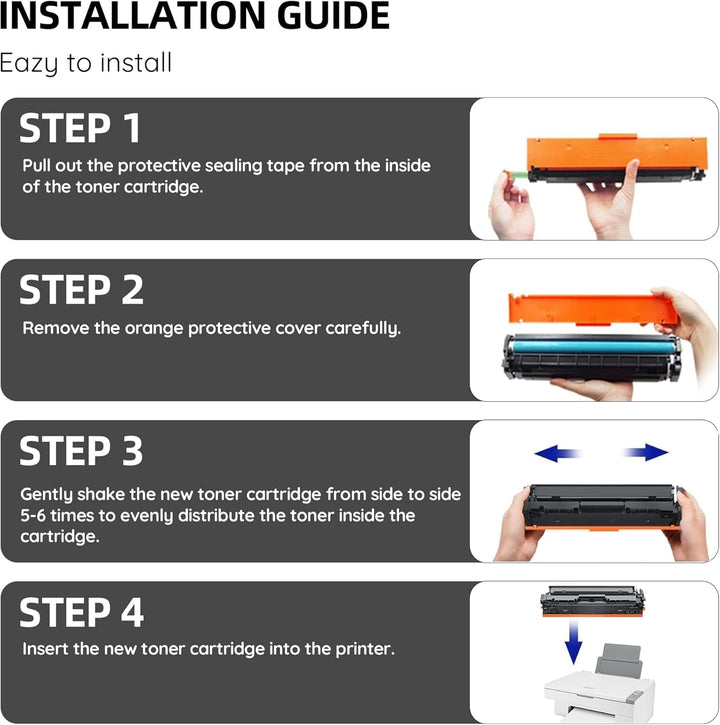 INSTALLATION GUIDE

Eazy to install

STEP 1

Pull out the protective sealing tape from the inside of the toner cartridge.

STEP 2

Remove the orange protective cover carefully.

STEP 3

Gently shake the new toner cartridge from side to side 5-6 times to evenly distribute the toner inside the cartridge.

STEP 4

Insert the new toner cartridge into the printer.