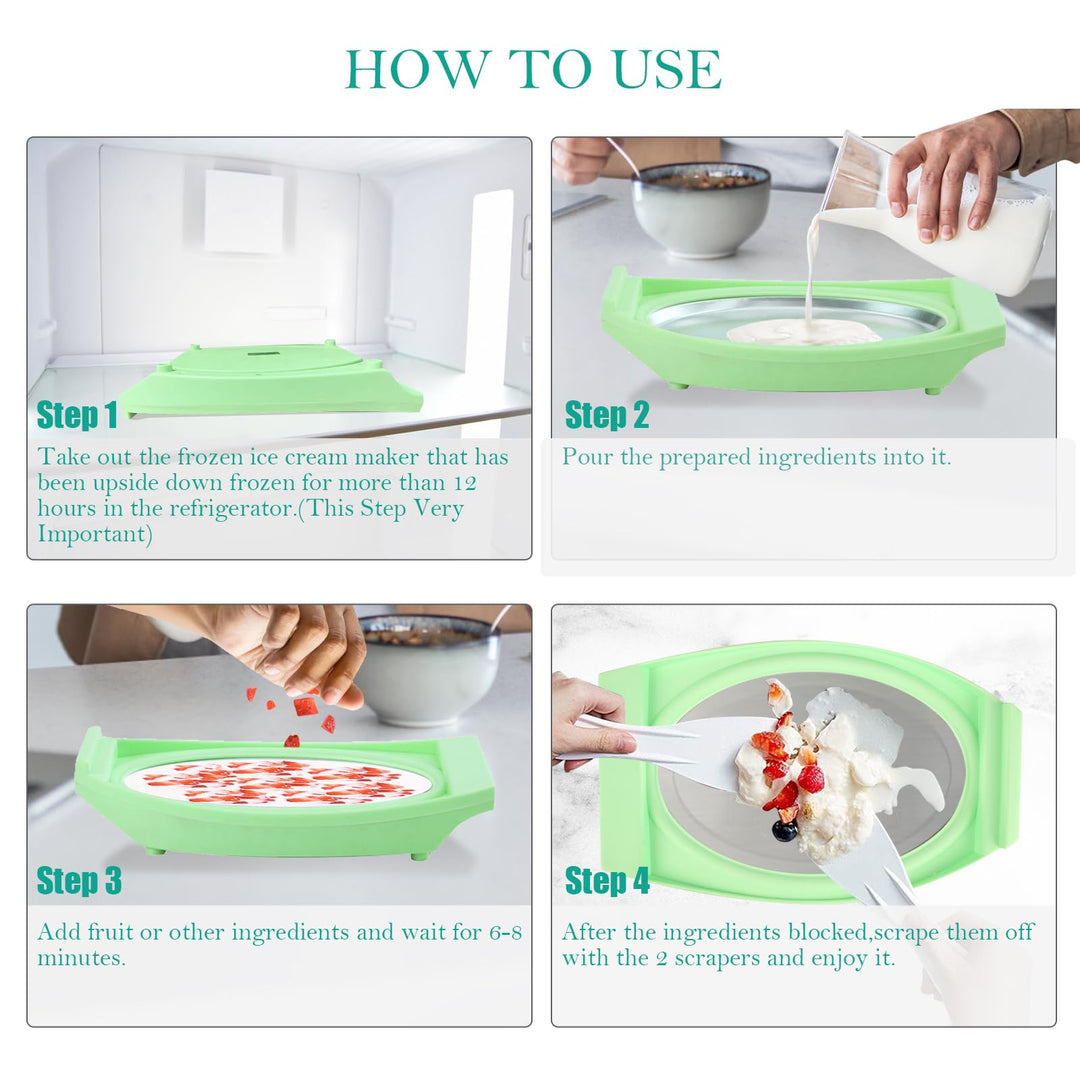 HOW TO USE

Step 1

Take out the frozen ice cream maker that has been upside down frozen for more than 12 hours in the refrigerator.(This Step Very Important)

Step 2

Pour the prepared ingredients into it.

Step 3

Add fruit or other ingredients and wait for 6-8 minutes.

Step 4

After the ingredients blocked,scrape them off with the 2 scrapers and enjoy it.