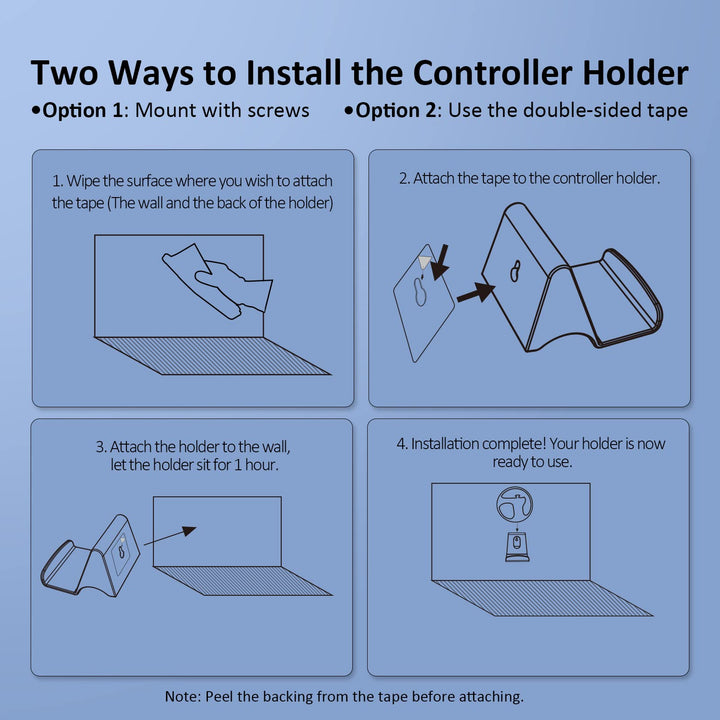 Two Ways to Install the Controller Holder

•Option 1: Mount with screws •Option 2: Use the double-sided tape

1. Wipe the surface where you wish to attach the tape (The wall and the back of the holder)

2. Attach the tape to the controller holder.

3. Attach the holder to the wall, let the holder sit for 1 hour.

4. Installation complete! Your holder is now ready to use.

Note: Peel the backing from the tape before attaching.