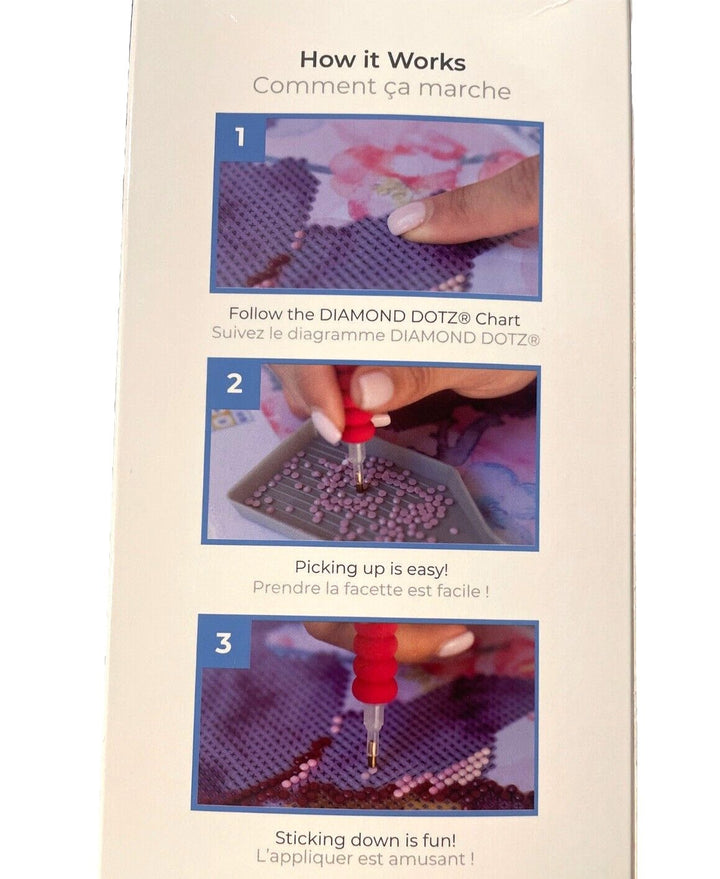 How it Works
Comment ça marche

1

Follow the DIAMOND DOTZ® Chart
Suivez le diagramme DIAMOND DOTZ®

2

Picking up is easy!
Prendre la facette est facile !

3

Sticking down is fun!
L'appliquer est amusant !