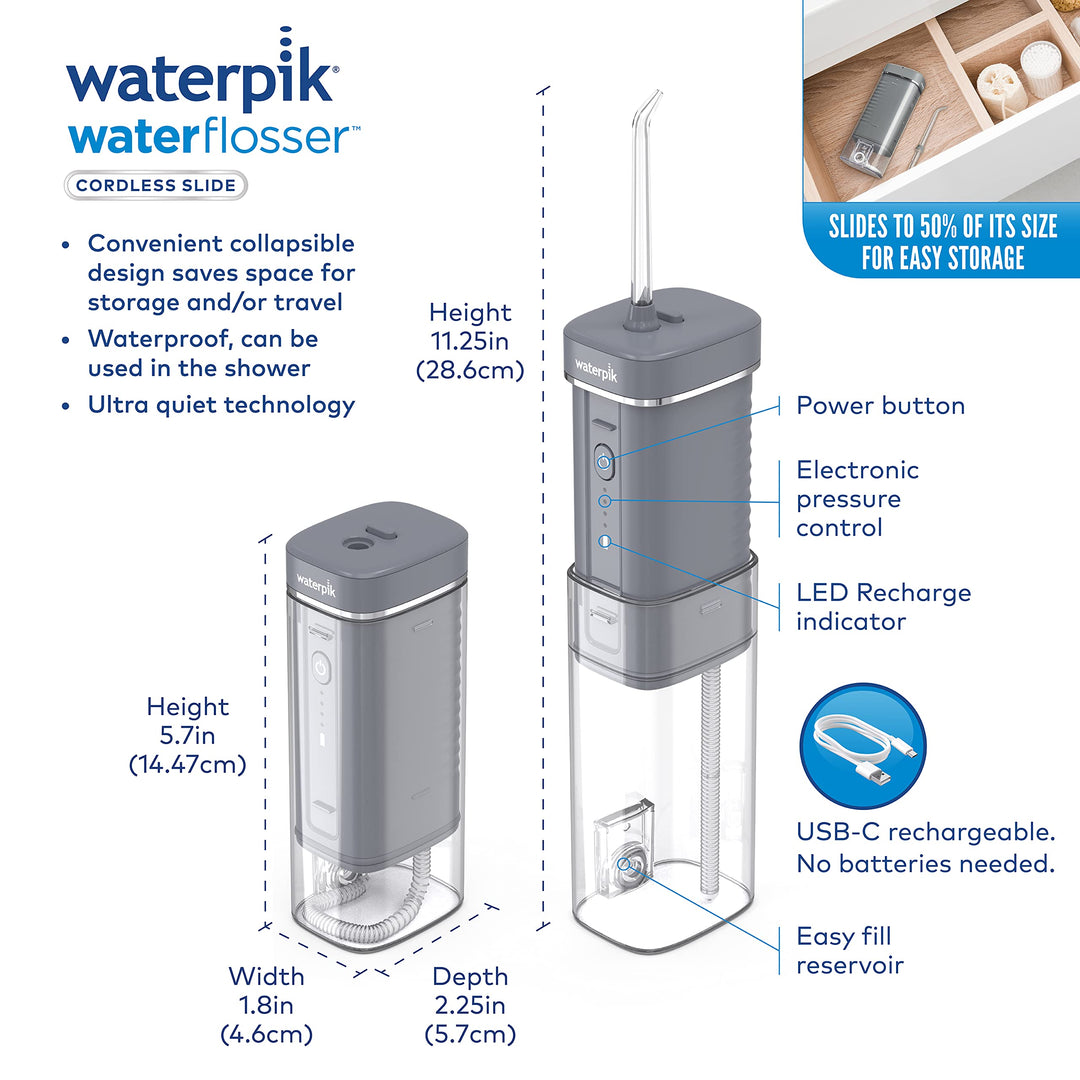 waterpik®
waterflosser™
CORDLESS SLIDE

• Convenient collapsible design saves space for storage and/or travel
• Waterproof, can be used in the shower
• Ultra quiet technology

SLIDES TO 50% OF ITS SIZE FOR EASY STORAGE

Height
11.25in
(28.6cm)

waterpik

Power button

Electronic pressure control

LED Recharge indicator

USB-C rechargeable. No batteries needed.

Easy fill reservoir

waterpik

Height
5.7in
(14.47cm)

Width
1.8in
(4.6cm)

Depth
2.25in
(5.7cm)