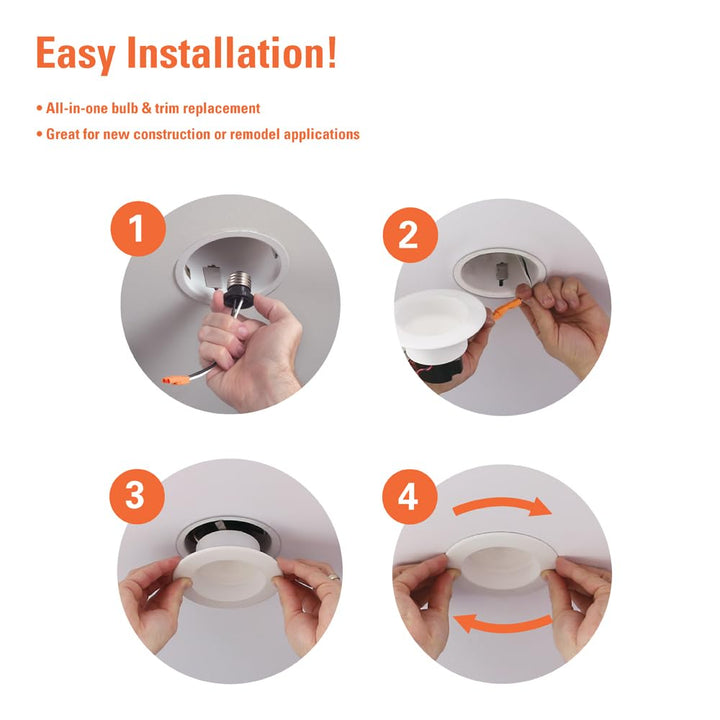 Easy Installation!

• All-in-one bulb & trim replacement
• Great for new construction or remodel applications

1

2

3

4