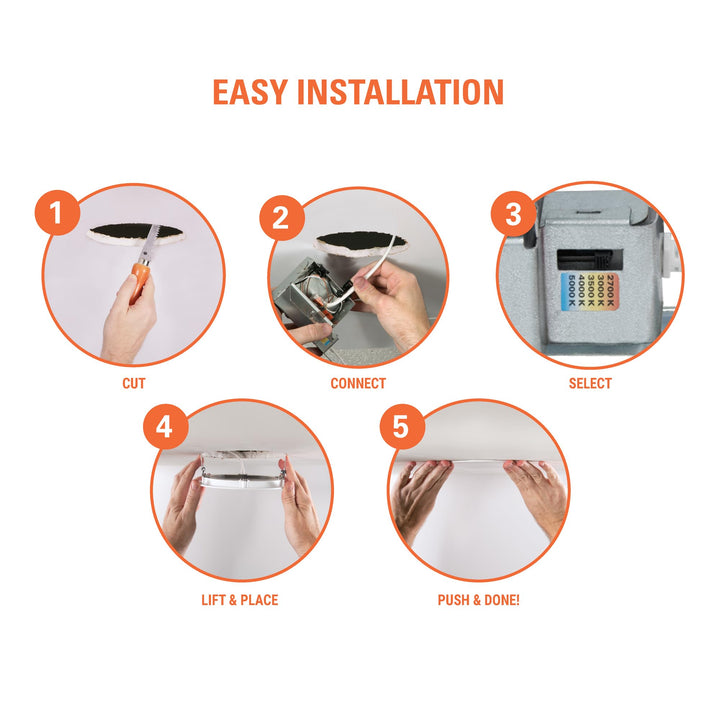 EASY INSTALLATION

1

CUT

2

CONNECT

3

2700 K
3000 K
3500 K
4000 K
5000 K

SELECT

4

LIFT & PLACE

5

PUSH & DONE!