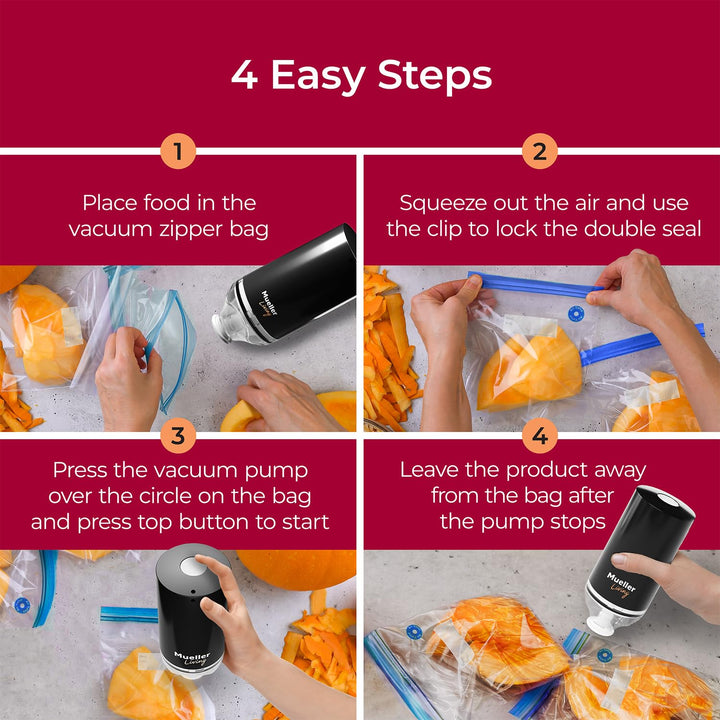 4 Easy Steps

1

Place food in the vacuum zipper bag

Mueller Living

2

Squeeze out the air and use the clip to lock the double seal

3

Press the vacuum pump over the circle on the bag and press top button to start

Mueller Living

4

Leave the product away from the bag after the pump stops

Mueller Living