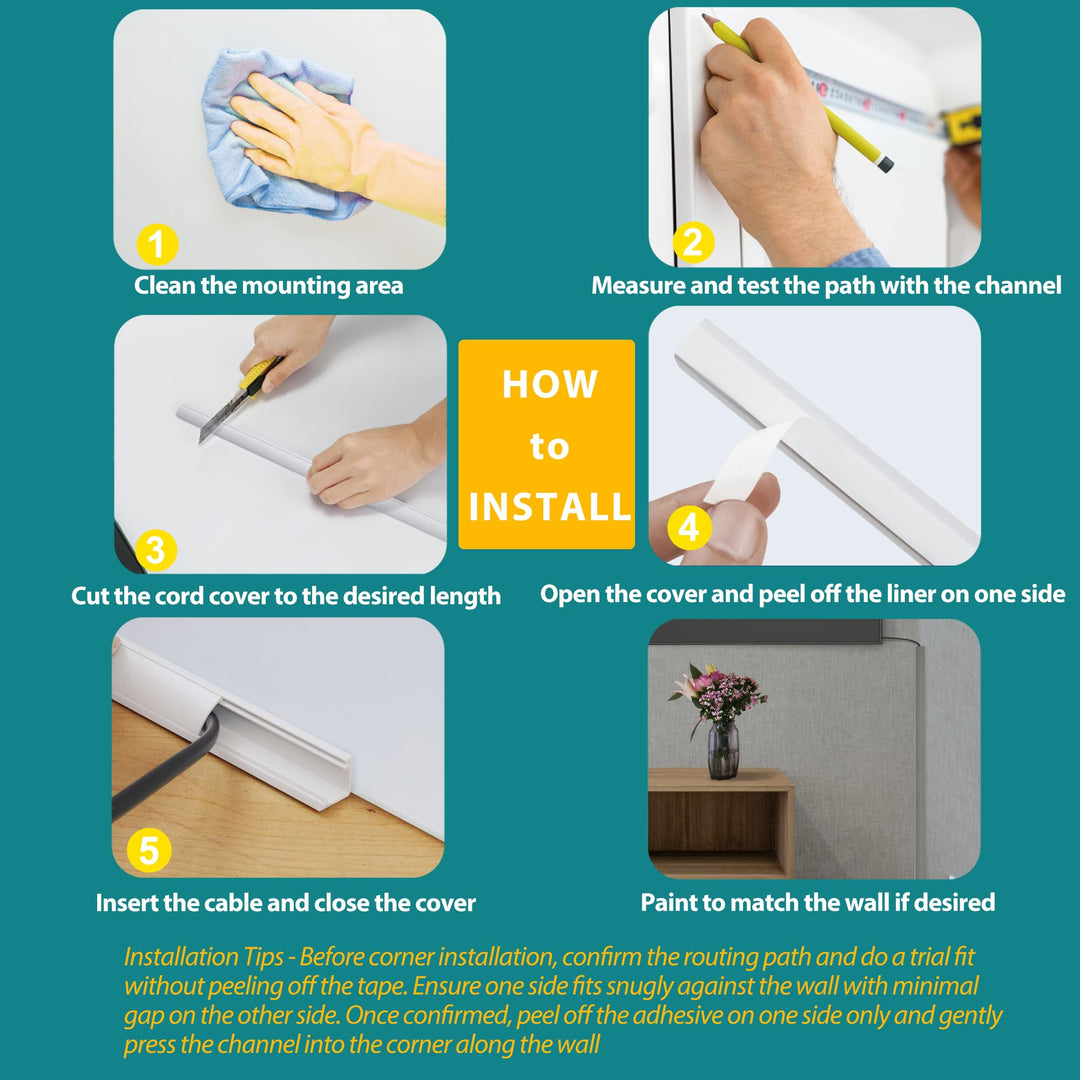 1

Clean the mounting area

2

Measure and test the path with the channel

3

Cut the cord cover to the desired length

HOW
to
INSTALL

4

Open the cover and peel off the liner on one side

5

Insert the cable and close the cover

Paint to match the wall if desired

Installation Tips - Before corner installation, confirm the routing path and do a trial fit without peeling off the tape. Ensure one side fits snugly against the wall with minimal gap on the other side. Once confirmed, peel off the adhesive on one side only and gently press the channel into the corner along the wall