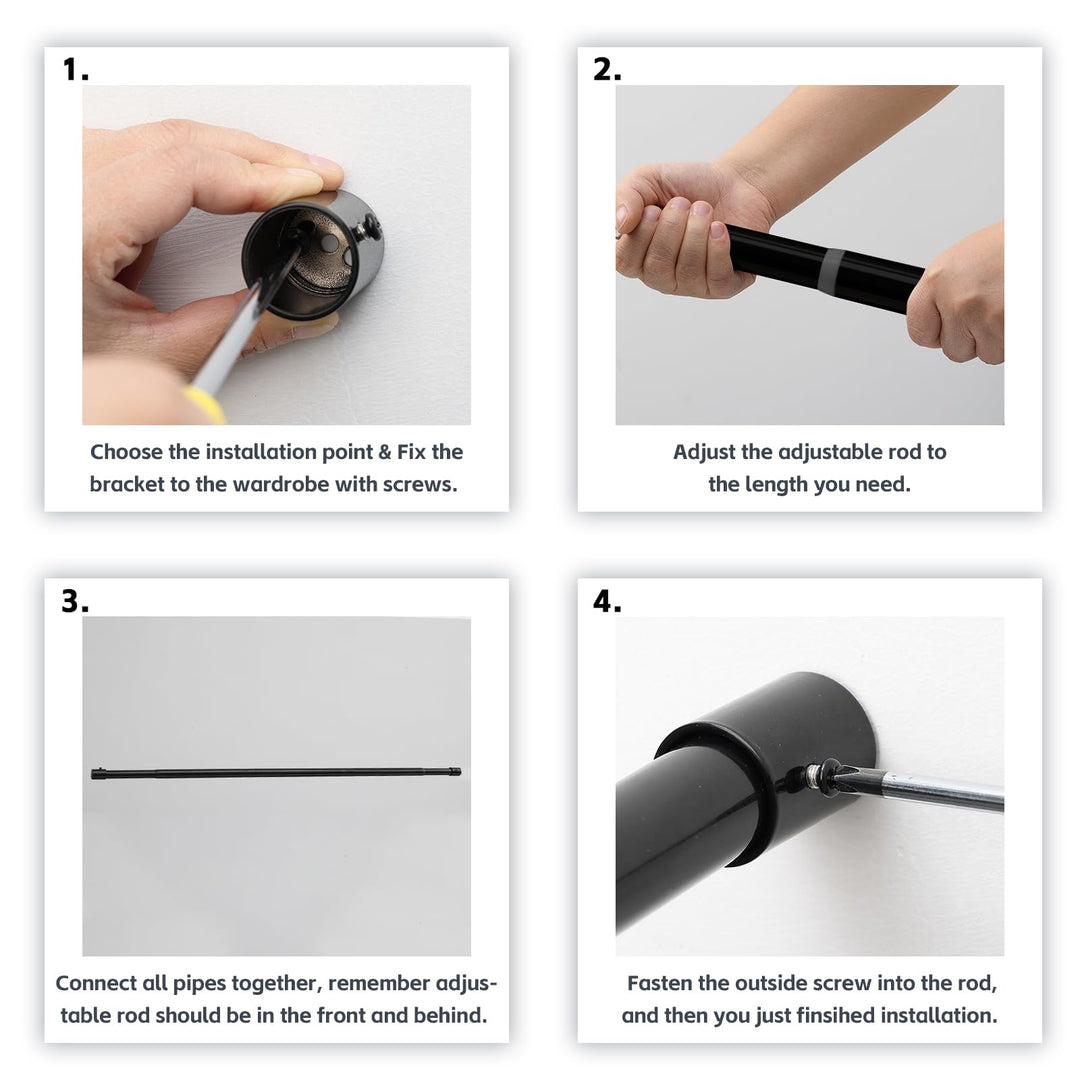 1.

Choose the installation point & Fix the bracket to the wardrobe with screws.

2.

Adjust the adjustable rod to the length you need.

3.

Connect all pipes together, remember adjustable rod should be in the front and behind.

4.

Fasten the outside screw into the rod, and then you just finsihed installation.