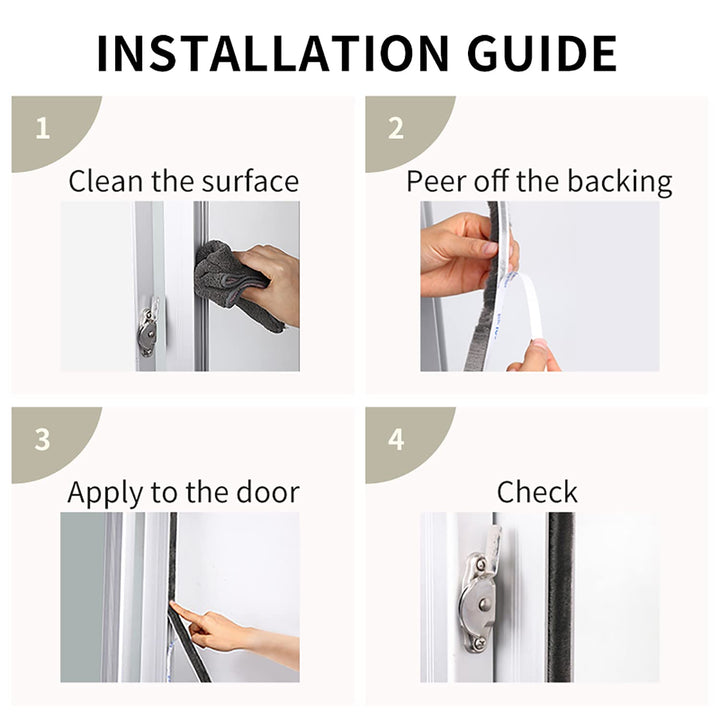 INSTALLATION GUIDE

1

Clean the surface

2

Peer off the backing

3

Apply to the door

4

Check