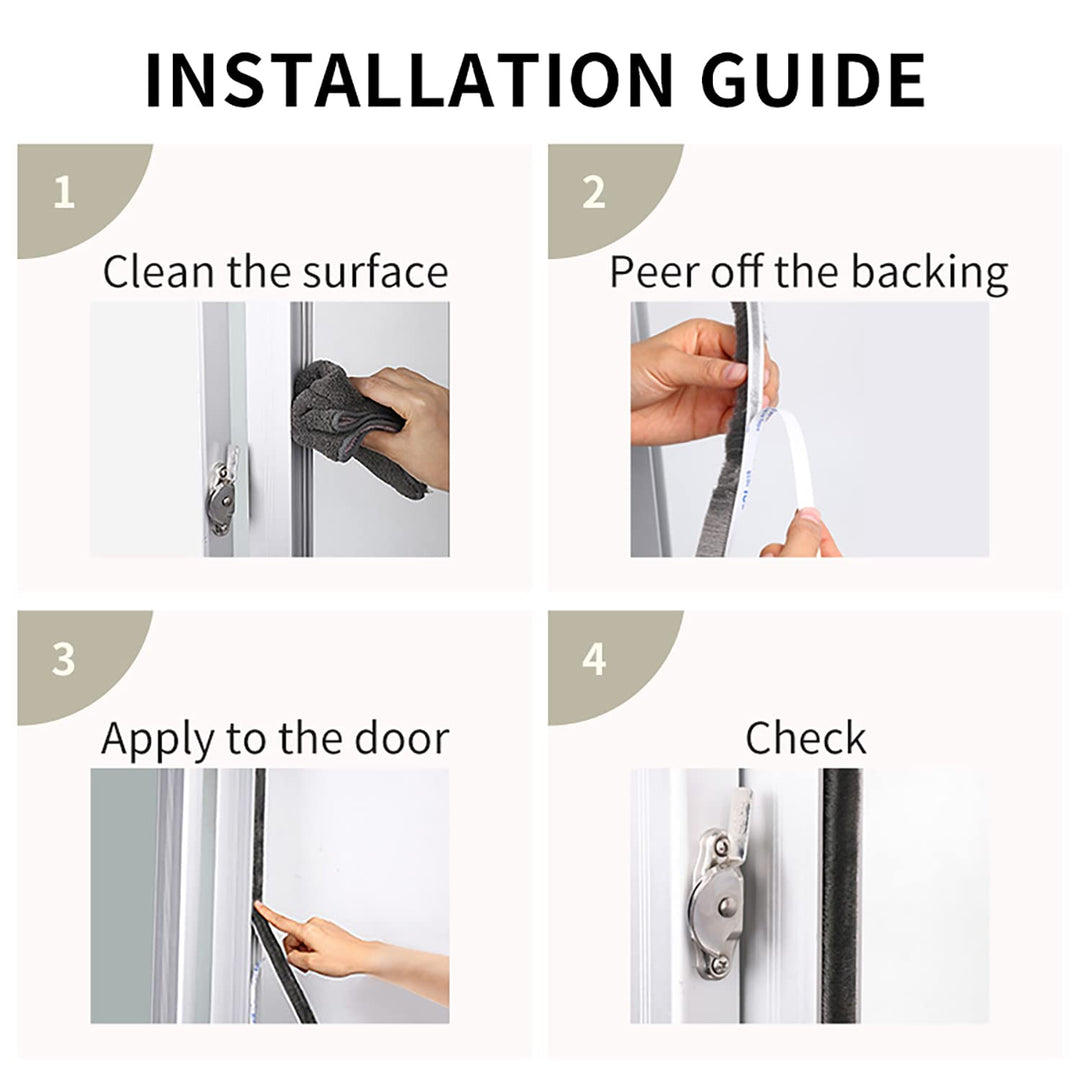 INSTALLATION GUIDE

1

Clean the surface

2

Peer off the backing

3

Apply to the door

4

Check