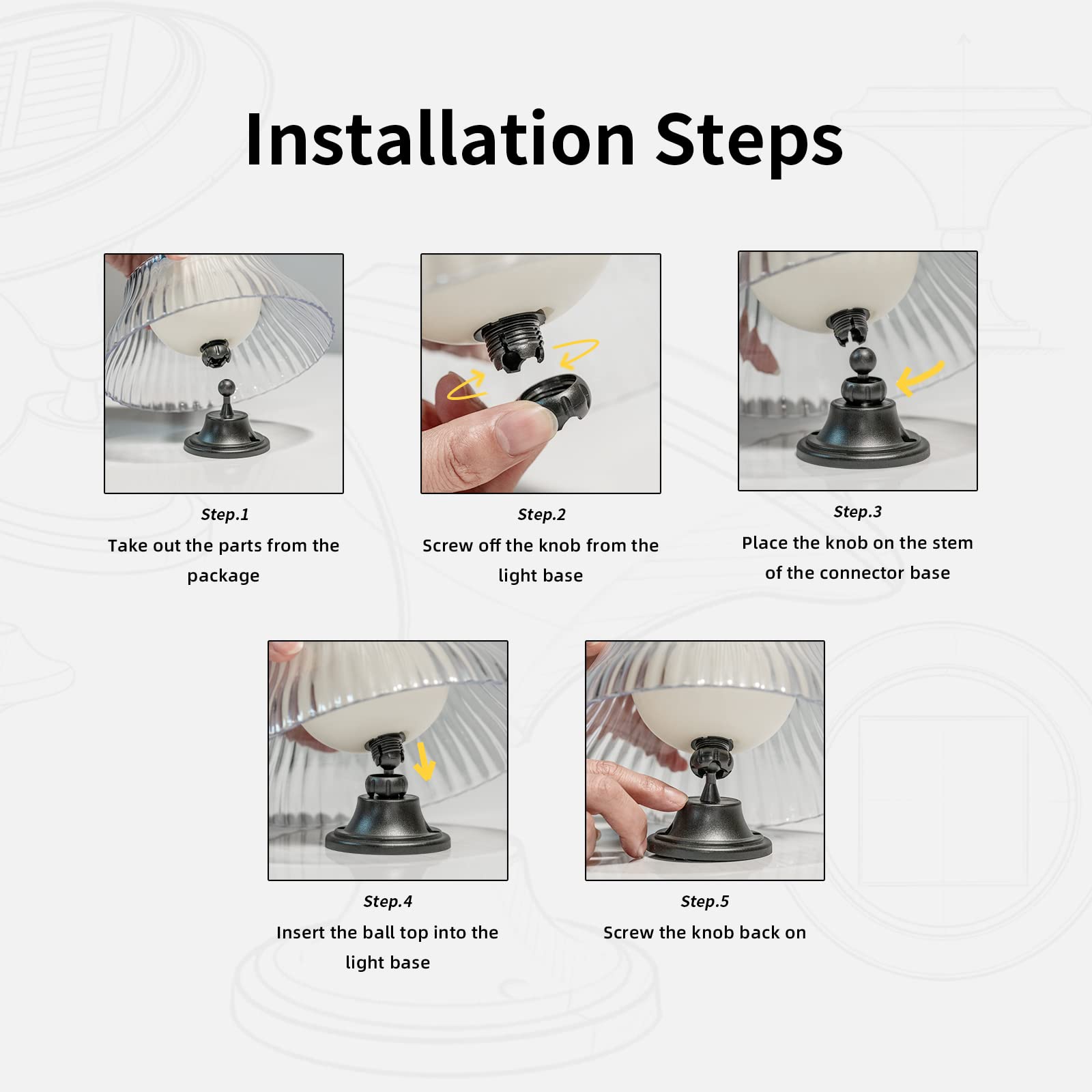 Installation Steps

Step.1
Take out the parts from the package

Step.2
Screw off the knob from the light base

Step.3
Place the knob on the stem of the connector base

Step.4
Insert the ball top into the light base

Step.5
Screw the knob back on