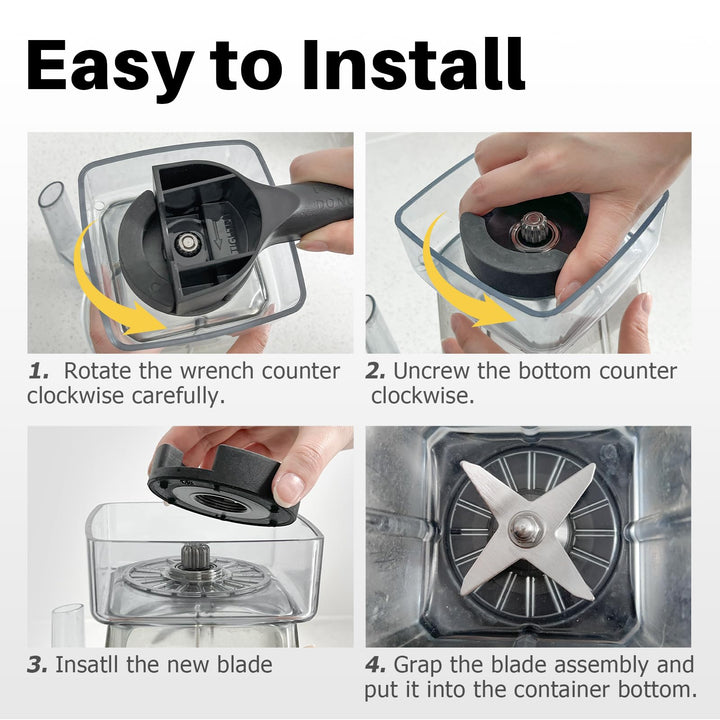 Easy to Install

TIGHTEN

1. Rotate the wrench counter clockwise carefully.

2. Uncrew the bottom counter clockwise.

3. Insatll the new blade

4. Grap the blade assembly and put it into the container bottom.