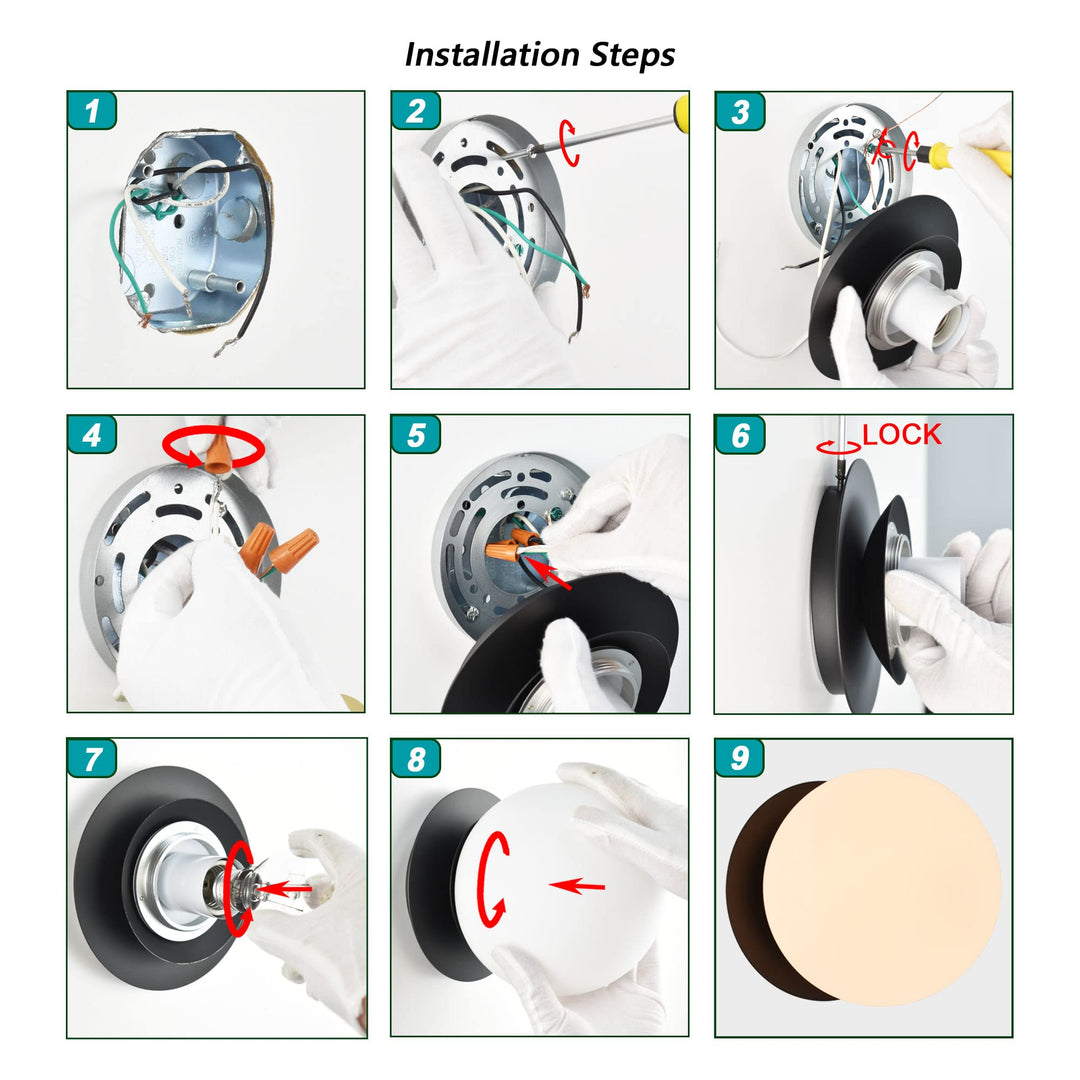 Installation Steps

1

2

3

4

5

6

LOCK

7

8

9