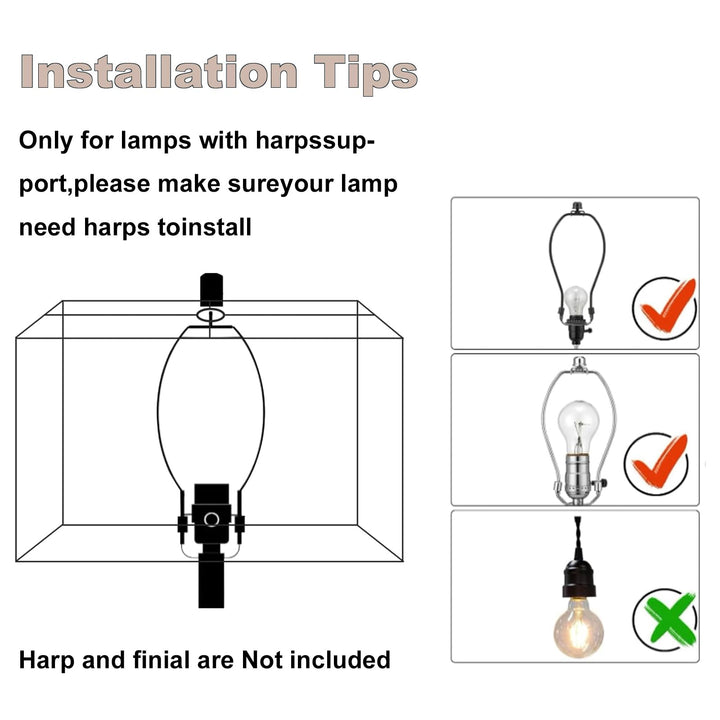 Installation Tips

Only for lamps with harpssupport,please make sureyour lamp need harps toinstall

Harp and finial are Not included