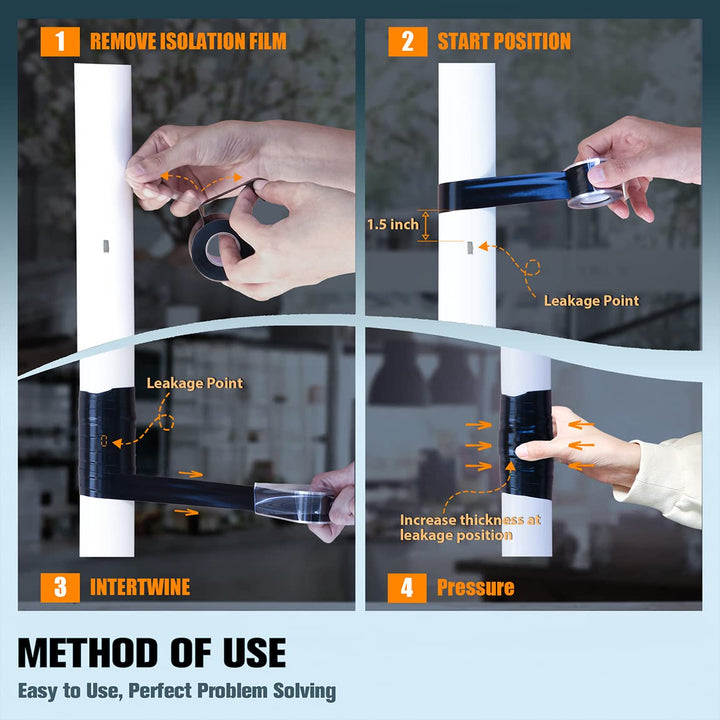 1 REMOVE ISOLATION FILM

2 START POSITION

1.5 inch

Leakage Point

Leakage Point

Increase thickness at leakage position

3 INTERTWINE

4 Pressure

METHOD OF USE

Easy to Use, Perfect Problem Solving