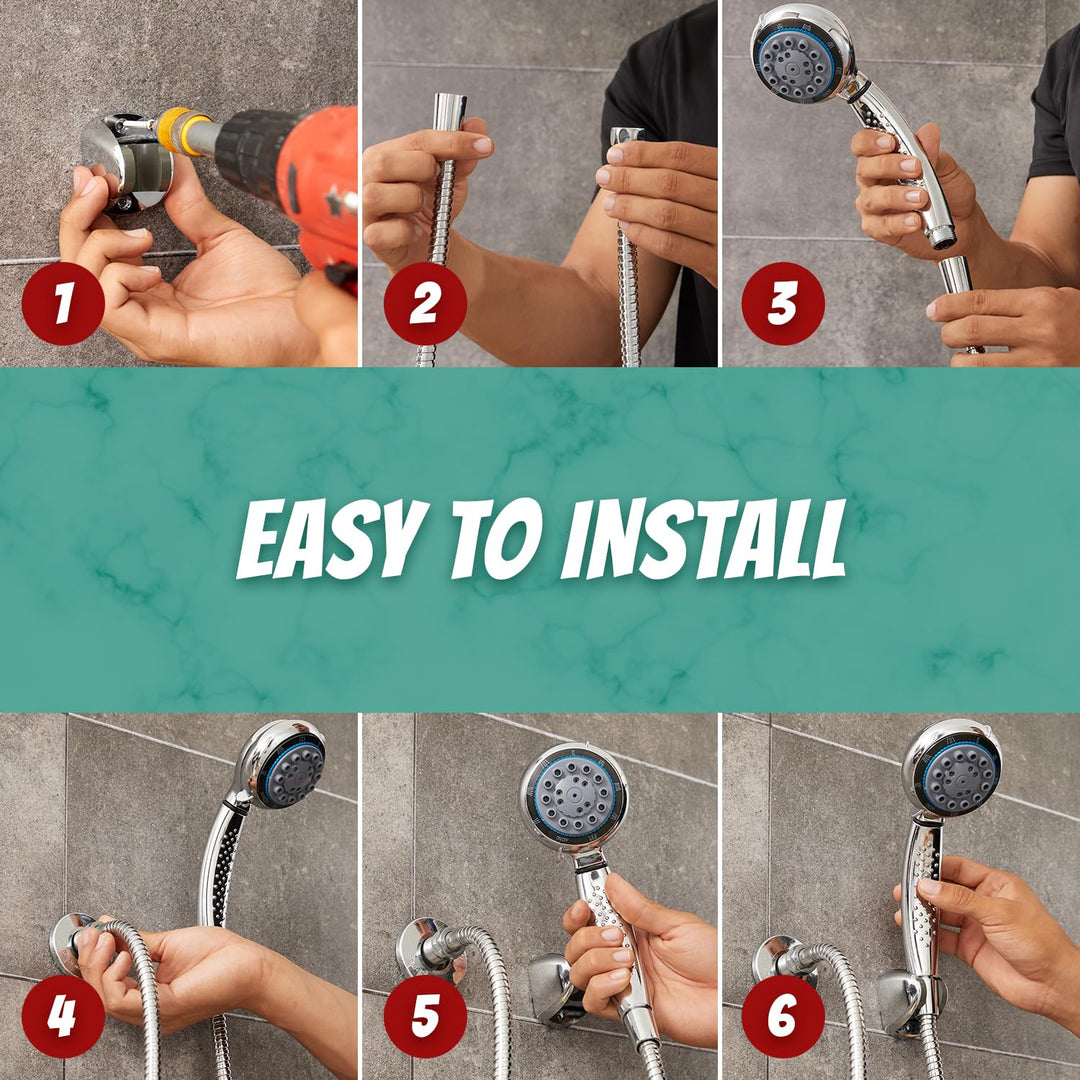 1
2
3
EASY TO INSTALL
4
5
6