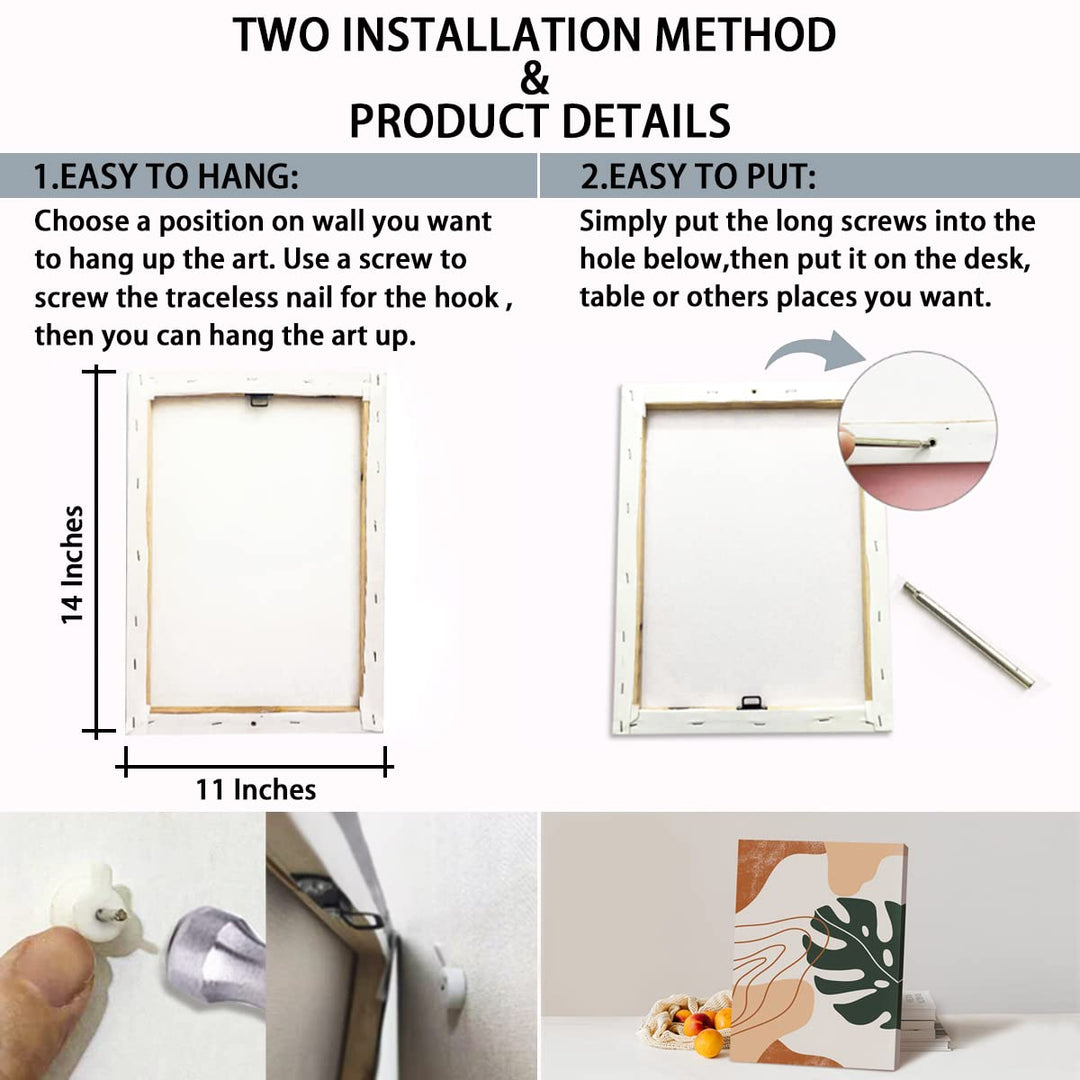 TWO INSTALLATION METHOD
&
PRODUCT DETAILS

1.EASY TO HANG:

Choose a position on wall you want to hang up the art. Use a screw to screw the traceless nail for the hook , then you can hang the art up.

14 Inches

11 Inches

2.EASY TO PUT:

Simply put the long screws into the hole below,then put it on the desk, table or others places you want.