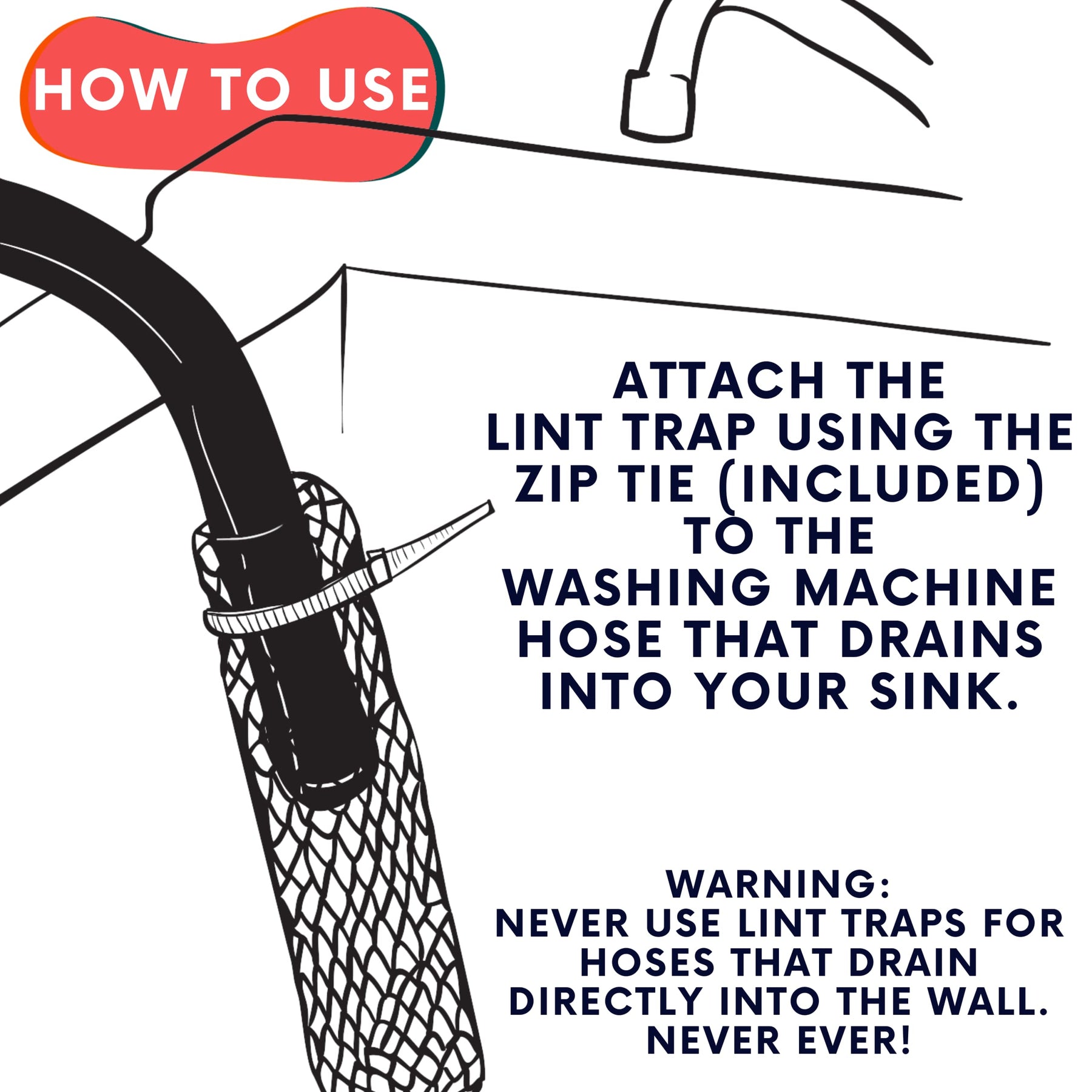 HOW TO USE

ATTACH THE LINT TRAP USING THE ZIP TIE (INCLUDED) TO THE WASHING MACHINE HOSE THAT DRAINS INTO YOUR SINK.

WARNING:
NEVER USE LINT TRAPS FOR HOSES THAT DRAIN DIRECTLY INTO THE WALL. NEVER EVER!