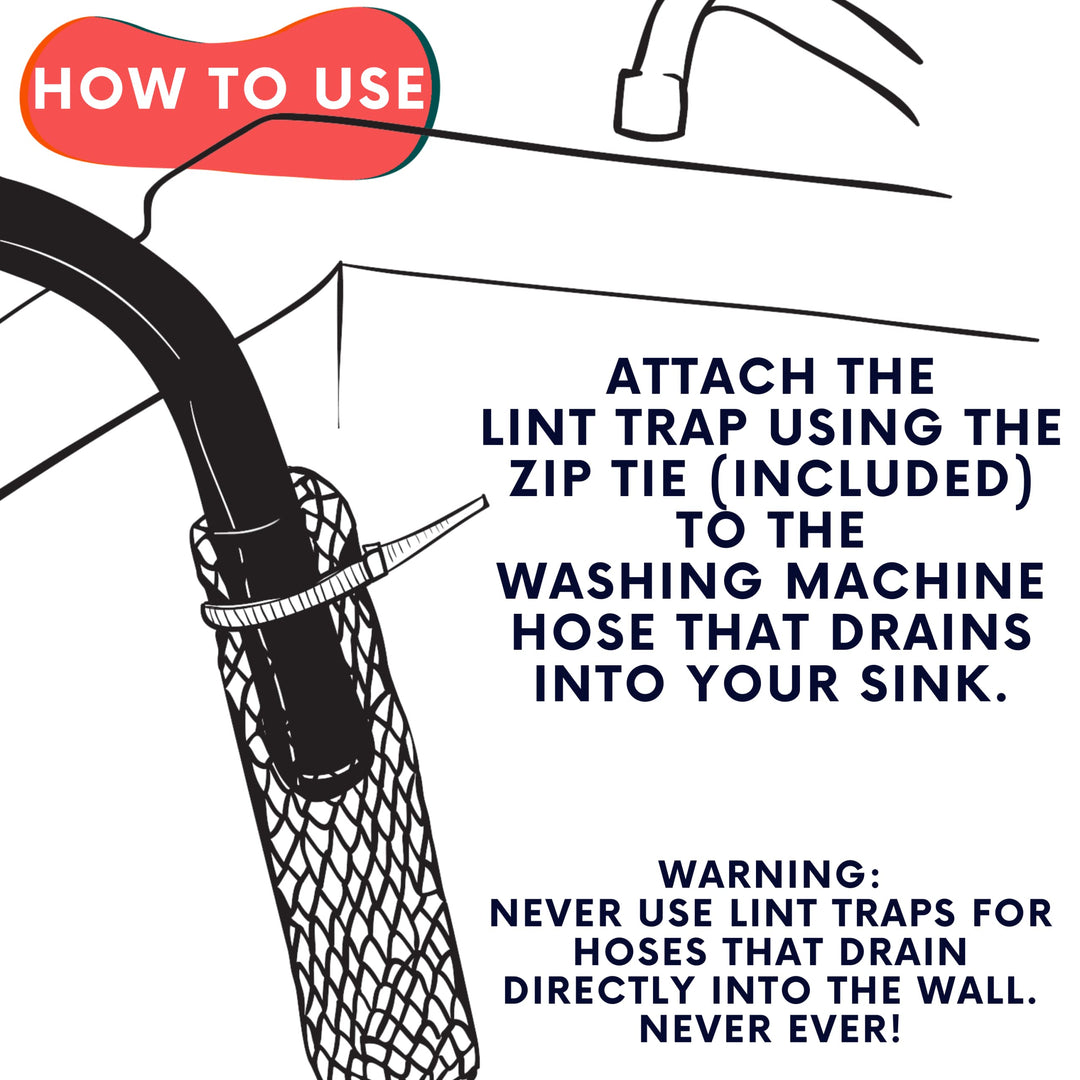 HOW TO USE

ATTACH THE LINT TRAP USING THE ZIP TIE (INCLUDED) TO THE WASHING MACHINE HOSE THAT DRAINS INTO YOUR SINK.

WARNING:
NEVER USE LINT TRAPS FOR HOSES THAT DRAIN DIRECTLY INTO THE WALL. NEVER EVER!